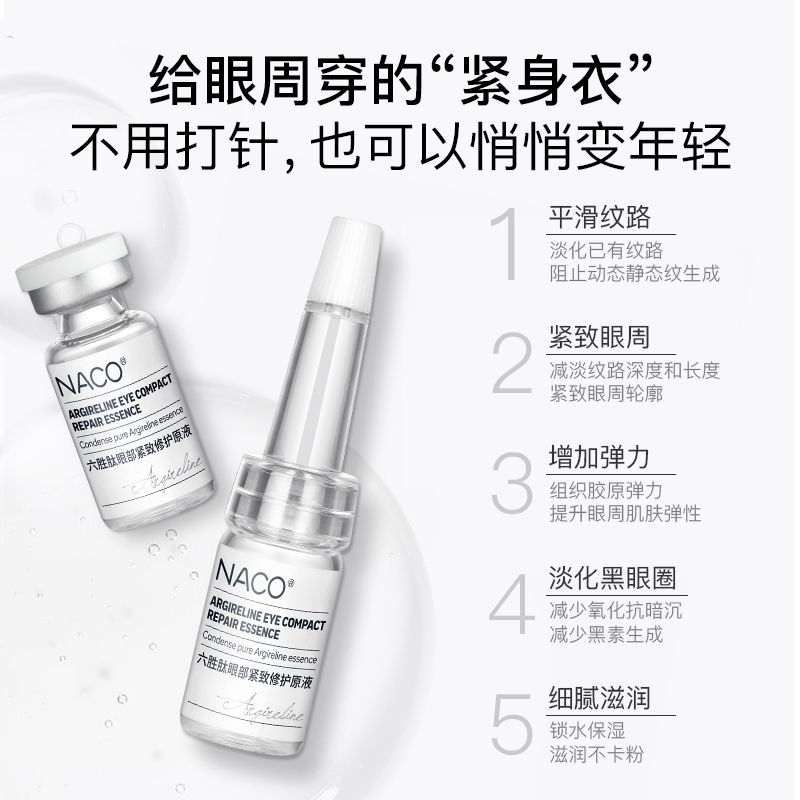 给眼周穿的“紧身衣”
不用打针，也可以悄悄变年轻

NACO®
ARGIRELINE EYE COMPACT REPAIR ESSENCE
Condense pure Argireline essence
六胜肽眼部紧致修护原液
Argireline

NACO®
ARGIRELINE EYE COMPACT REPAIR ESSENCE
Condense pure Argireline essence
六胜肽眼部紧致修护原液
Argireline

1 平滑纹路
淡化已有纹路
阻止动态静态纹生成

2 紧致眼周
减淡纹路深度和长度
紧致眼周轮廓

3 增加弹力
组织胶原弹力
提升眼周肌肤弹性

4 淡化黑眼圈
减少氧化抗暗沉
减少黑素生成

5 细腻滋润
锁水保湿
滋润不卡粉