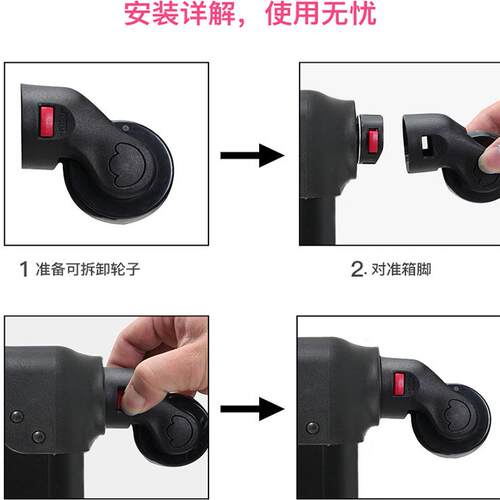 安装详解，使用无忧

1 准备可拆卸轮子

2. 对准箱脚