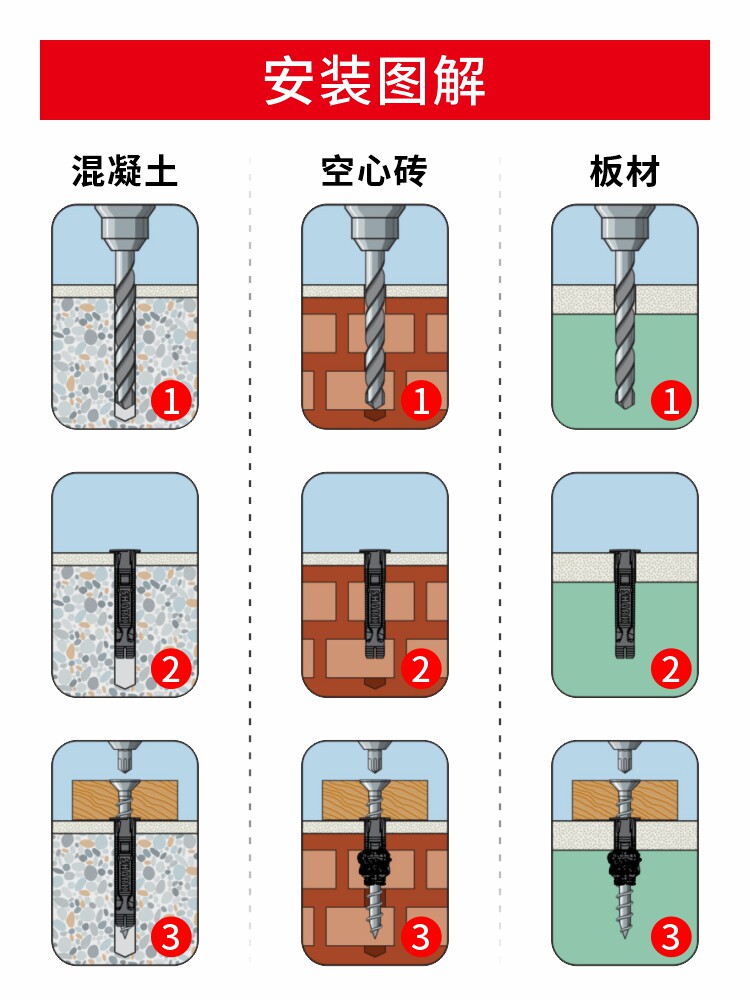 安装图解

混凝土

1

2

3

空心砖

1

2

3

板材

1

2

3