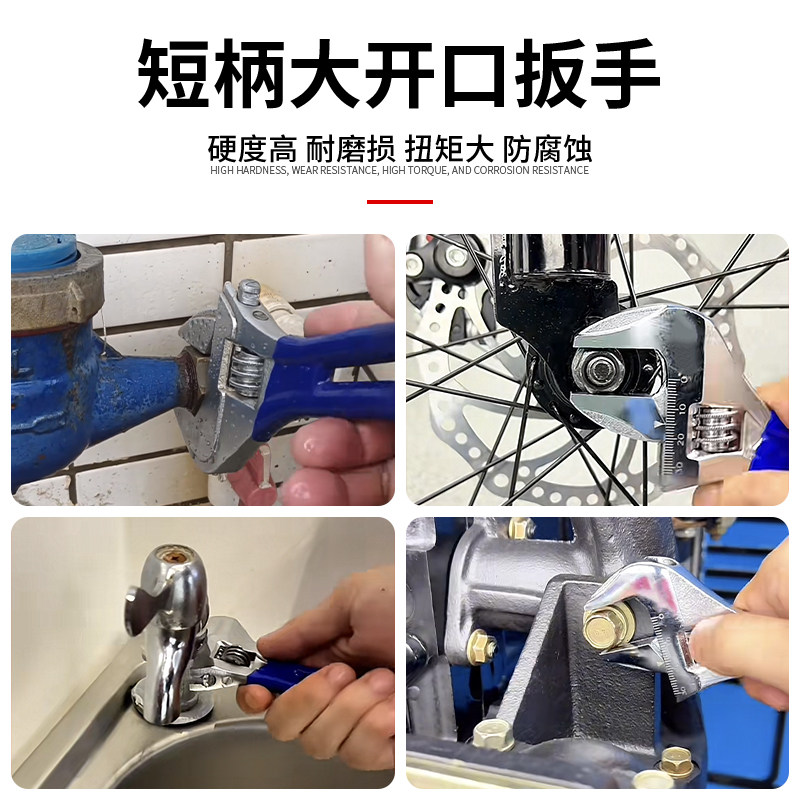 短柄大开口扳手

硬度高 耐磨损 扭矩大 防腐蚀
HIGH HARDNESS, WEAR RESISTANCE, HIGH TORQUE, AND CORROSION RESISTANCE

10
20
30