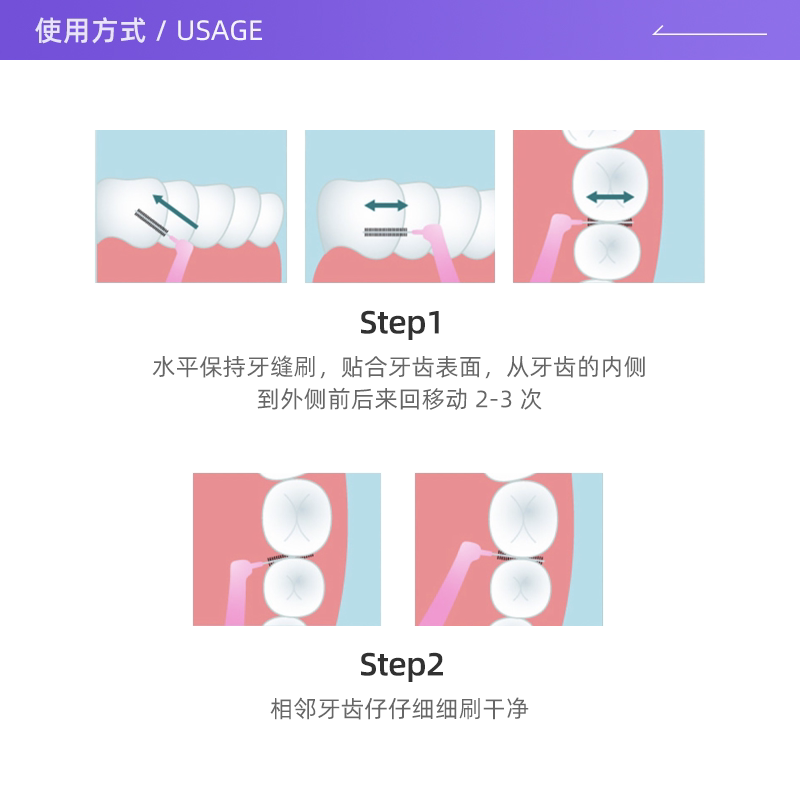 使用方式 / USAGE

Step1

水平保持牙缝刷，贴合牙齿表面，从牙齿的内侧到外侧前后来回移动 2-3 次

Step2

相邻牙齿仔仔细细刷干净