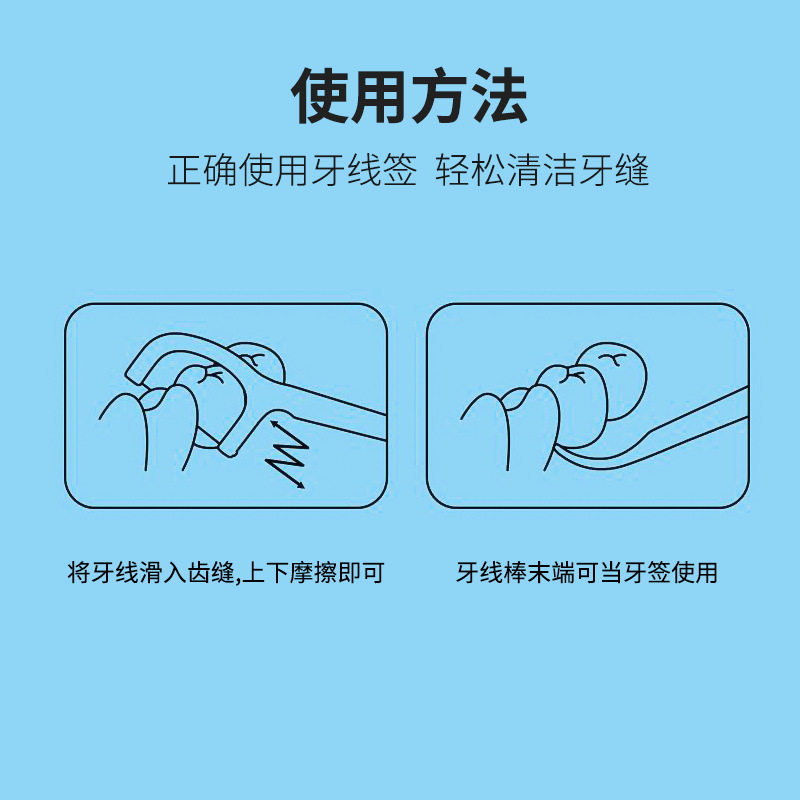 使用方法

正确使用牙线签 轻松清洁牙缝

将牙线滑入齿缝,上下摩擦即可

牙线棒末端可当牙签使用