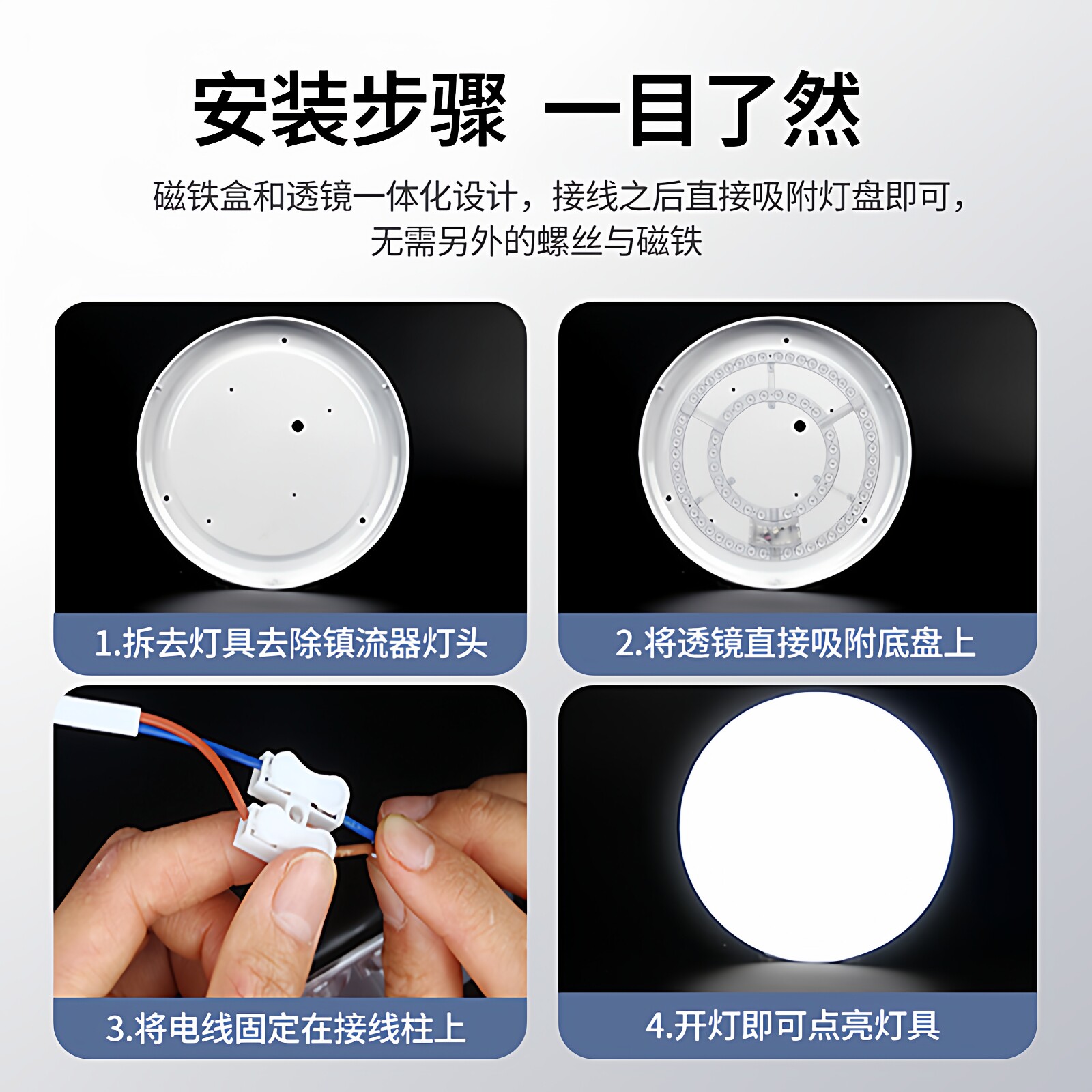 安装步骤 一目了然

磁铁盒和透镜一体化设计，接线之后直接吸附灯盘即可，无需另外的螺丝与磁铁

1.拆去灯具去除镇流器灯头

2.将透镜直接吸附底盘上

3.将电线固定在接线柱上

4.开灯即可点亮灯具