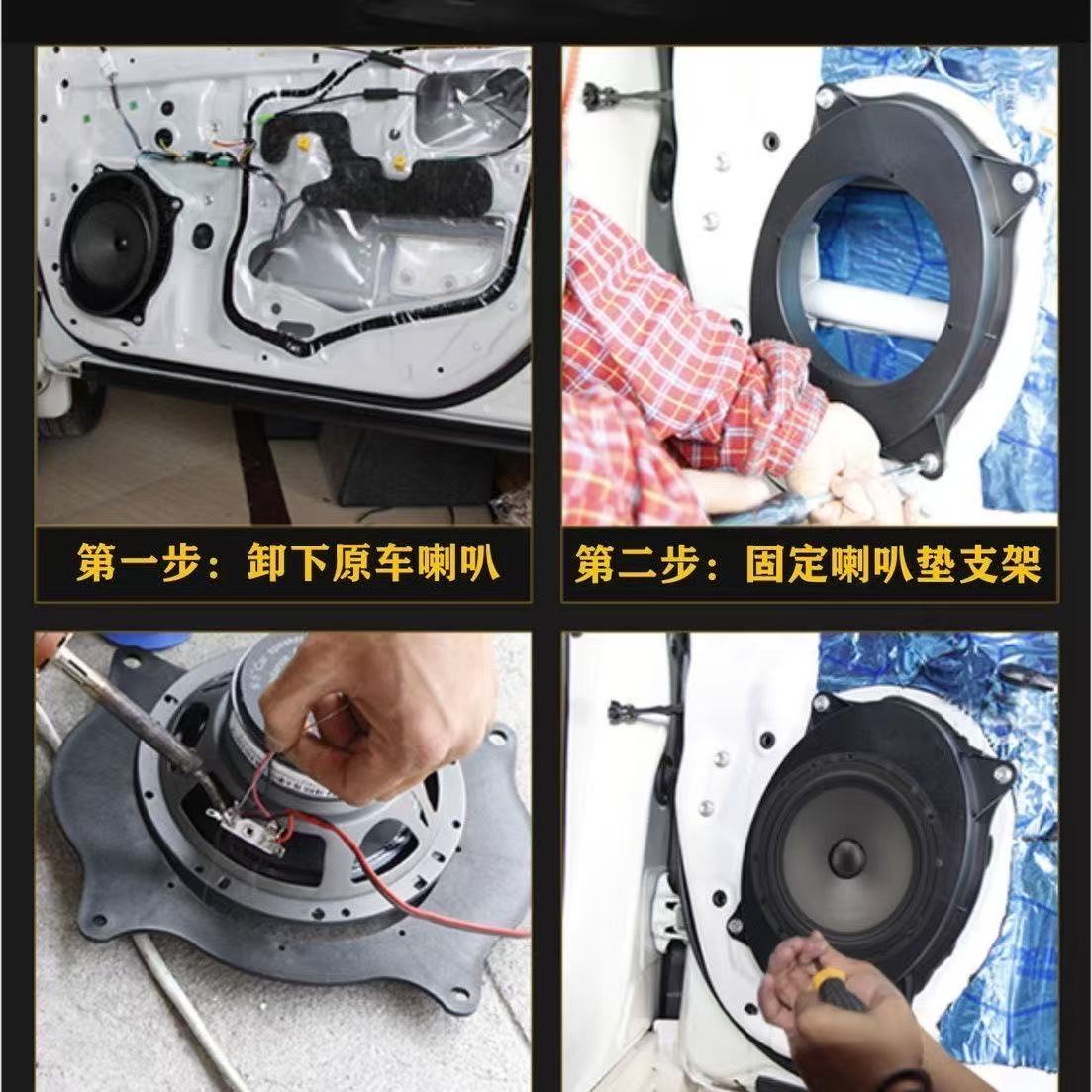 第一步：卸下原车喇叭

第二步：固定喇叭垫支架