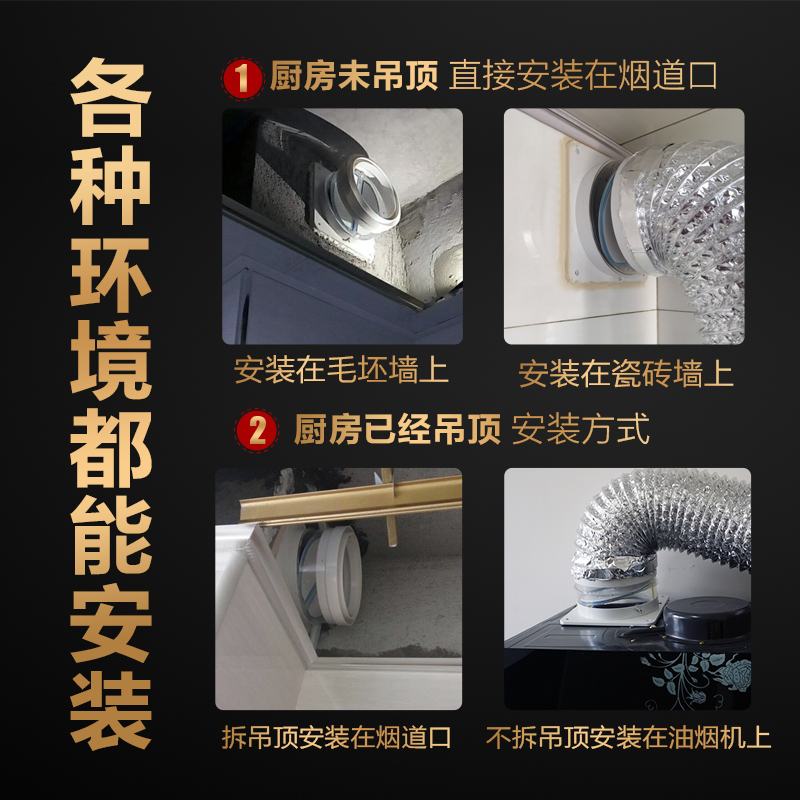 各种环境都能安装

1 厨房未吊顶 直接安装在烟道口

安装在毛坯墙上

安装在瓷砖墙上

2 厨房已经吊顶 安装方式

拆吊顶安装在烟道口

不拆吊顶安装在油烟机上