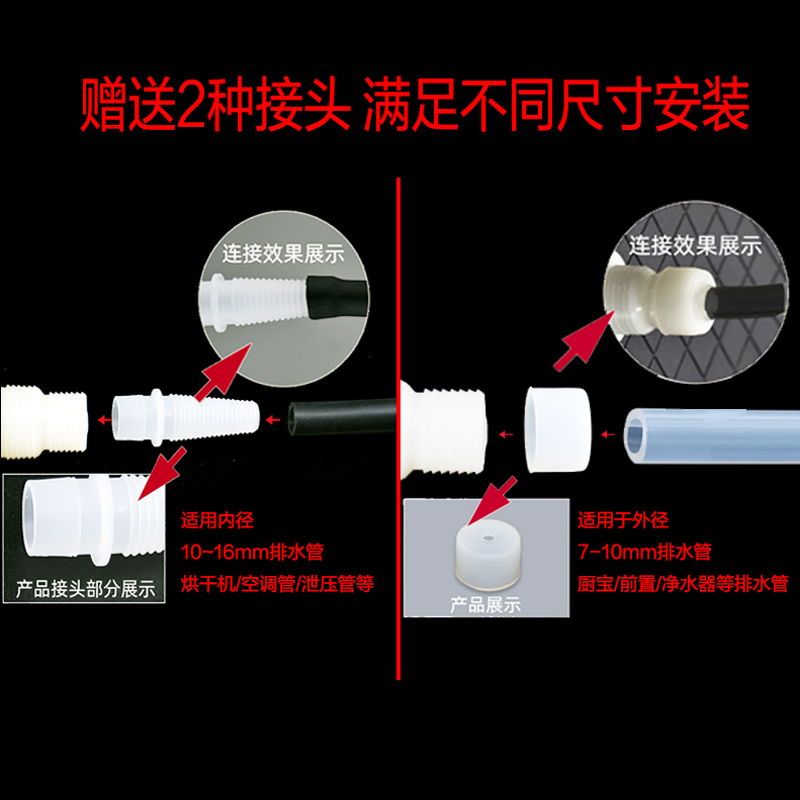 赠送2种接头 满足不同尺寸安装

连接效果展示

产品接头部分展示

适用内径
10~16mm排水管
烘干机/空调管/泄压管等

连接效果展示

产品展示

适用于外径
7-10mm排水管
厨宝/前置/净水器等排水管