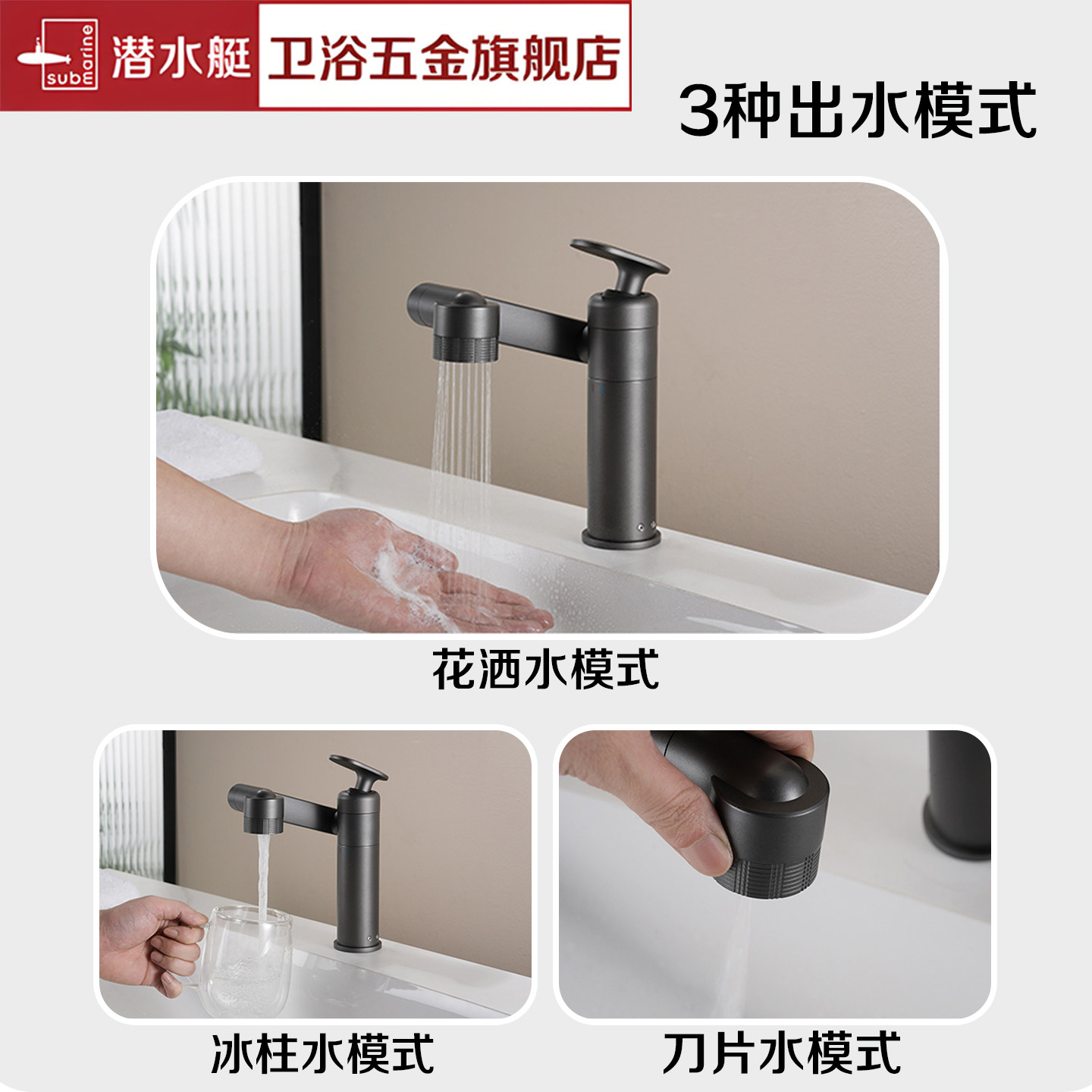 submarine 潜水艇 卫浴五金旗舰店

3种出水模式

花洒水模式

冰柱水模式

刀片水模式