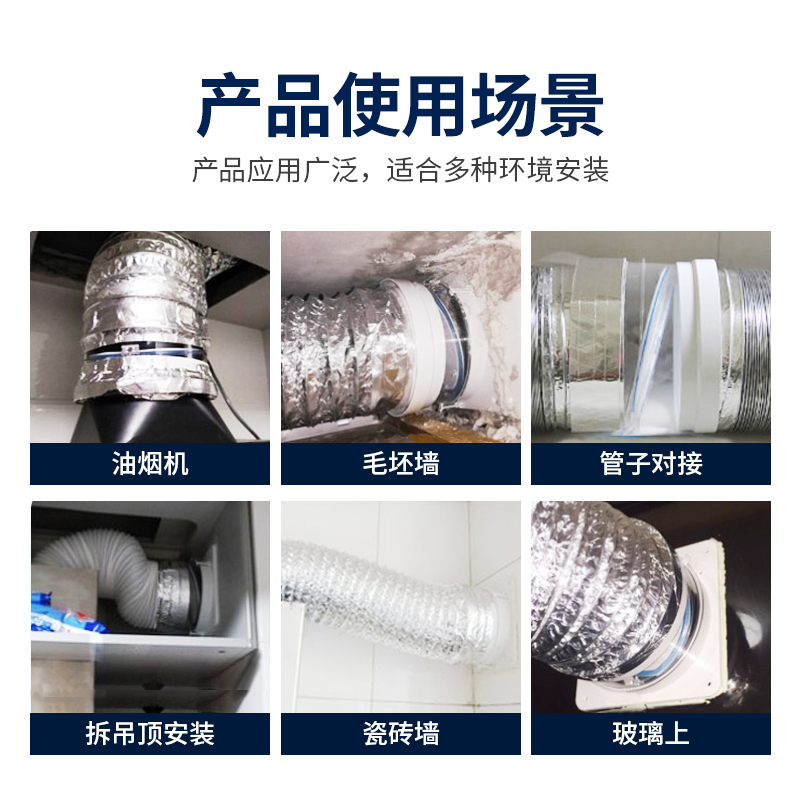 产品使用场景

产品应用广泛，适合多种环境安装

油烟机

毛坯墙

管子对接

拆吊顶安装

瓷砖墙

玻璃上