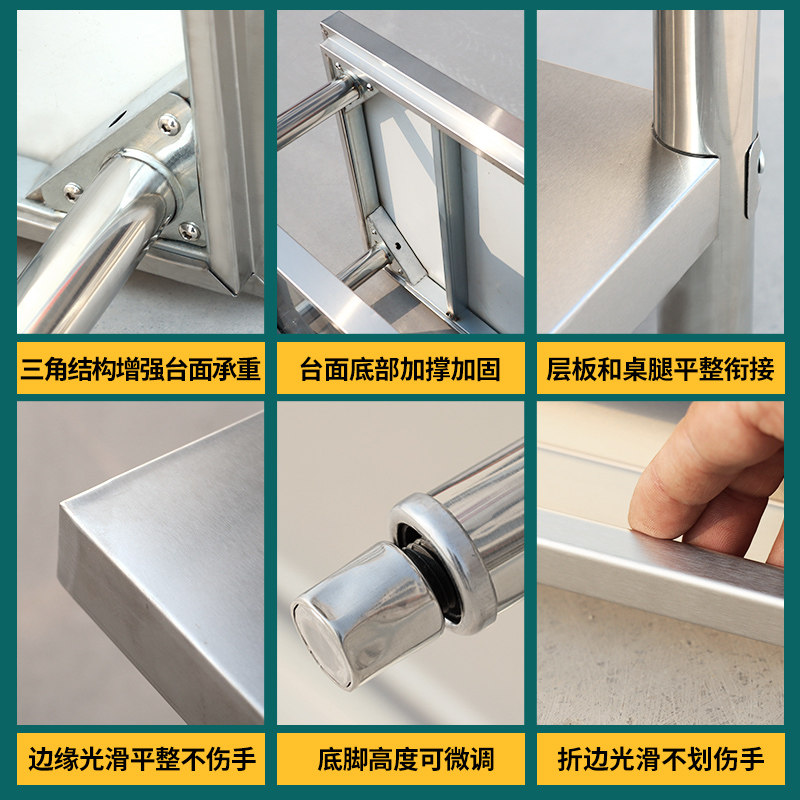 三角结构增强台面承重

台面底部加撑加固

层板和桌腿平整衔接

边缘光滑平整不伤手

底脚高度可微调

折边光滑不划伤手