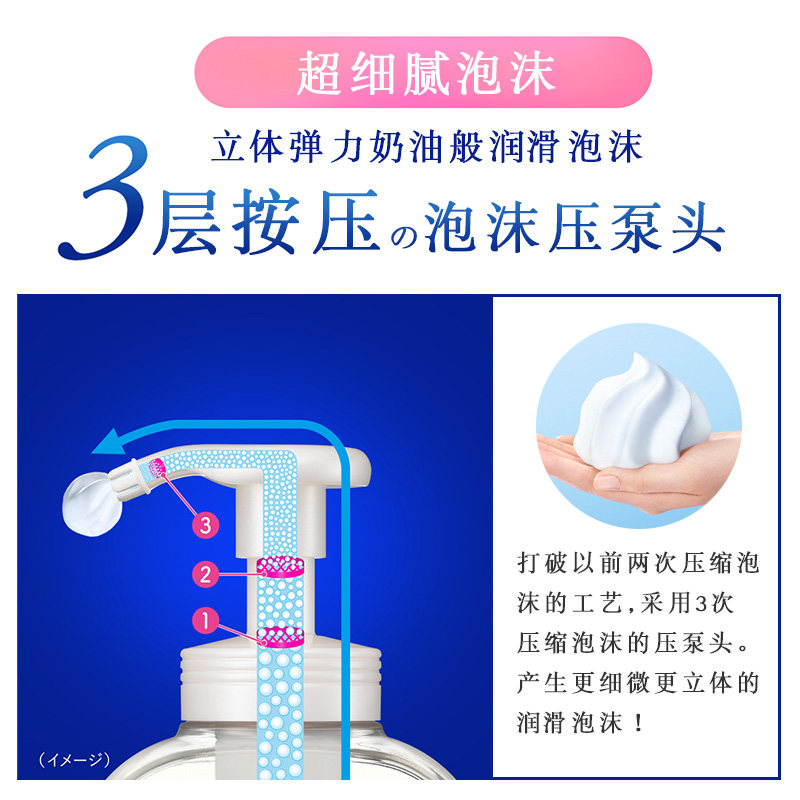 超细腻泡沫

立体弹力奶油般润滑泡沫

3层按压の泡沫压泵头

3

2

1

（イメージ）

打破以前两次压缩泡沫的工艺，采用3次压缩泡沫的压泵头。产生更细微更立体的润滑泡沫！