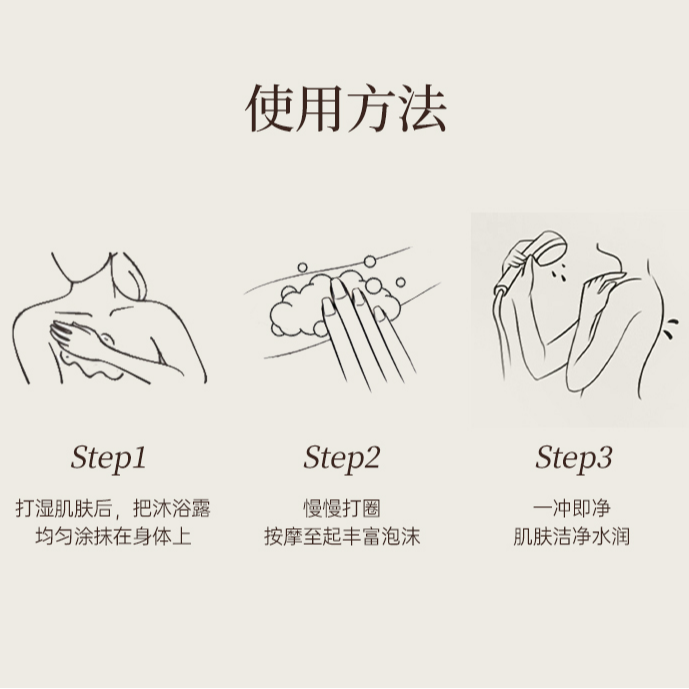 使用方法

Step1

打湿肌肤后，把沐浴露
均匀涂抹在身体上

Step2

慢慢打圈
按摩至起丰富泡沫

Step3

一冲即净
肌肤洁净水润