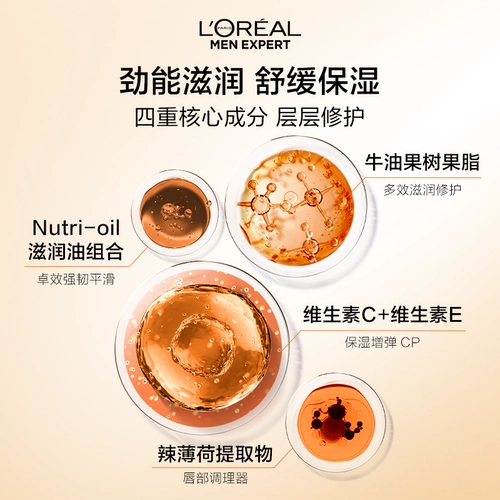 L'ORÉAL PARIS
MEN EXPERT

劲能滋润 舒缓保湿
四重核心成分 层层修护

牛油果树果脂
多效滋润修护

Nutri-oil
滋润油组合
卓效强韧平滑

维生素C+维生素E
保湿增弹 CP

辣薄荷提取物
唇部调理器