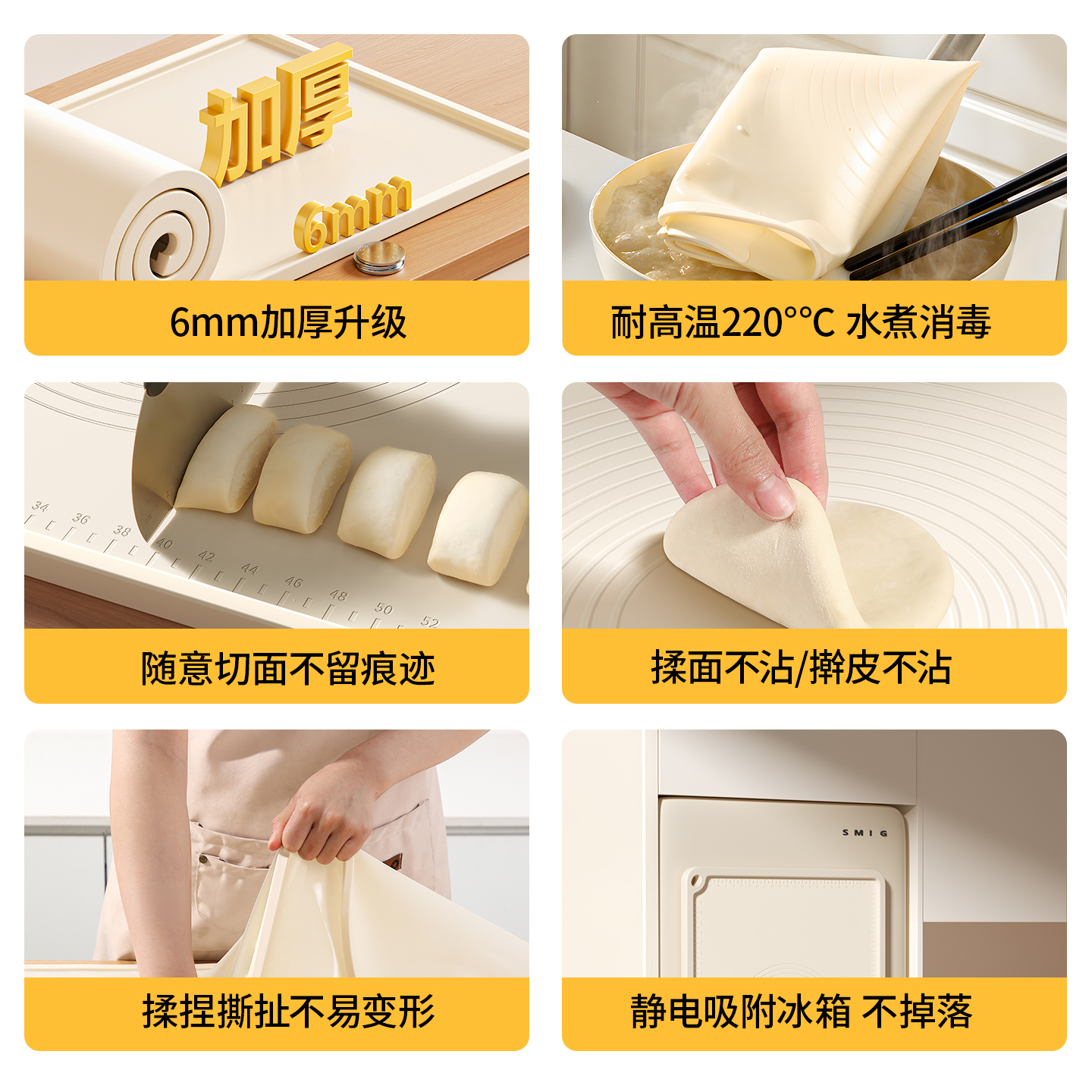 加厚
6mm
6mm加厚升级

耐高温220°°C 水煮消毒

34 36 38 40 42 44 46 48 50 52
随意切面不留痕迹

揉面不沾/擀皮不沾

揉捏撕扯不易变形

SMIG
静电吸附冰箱 不掉落