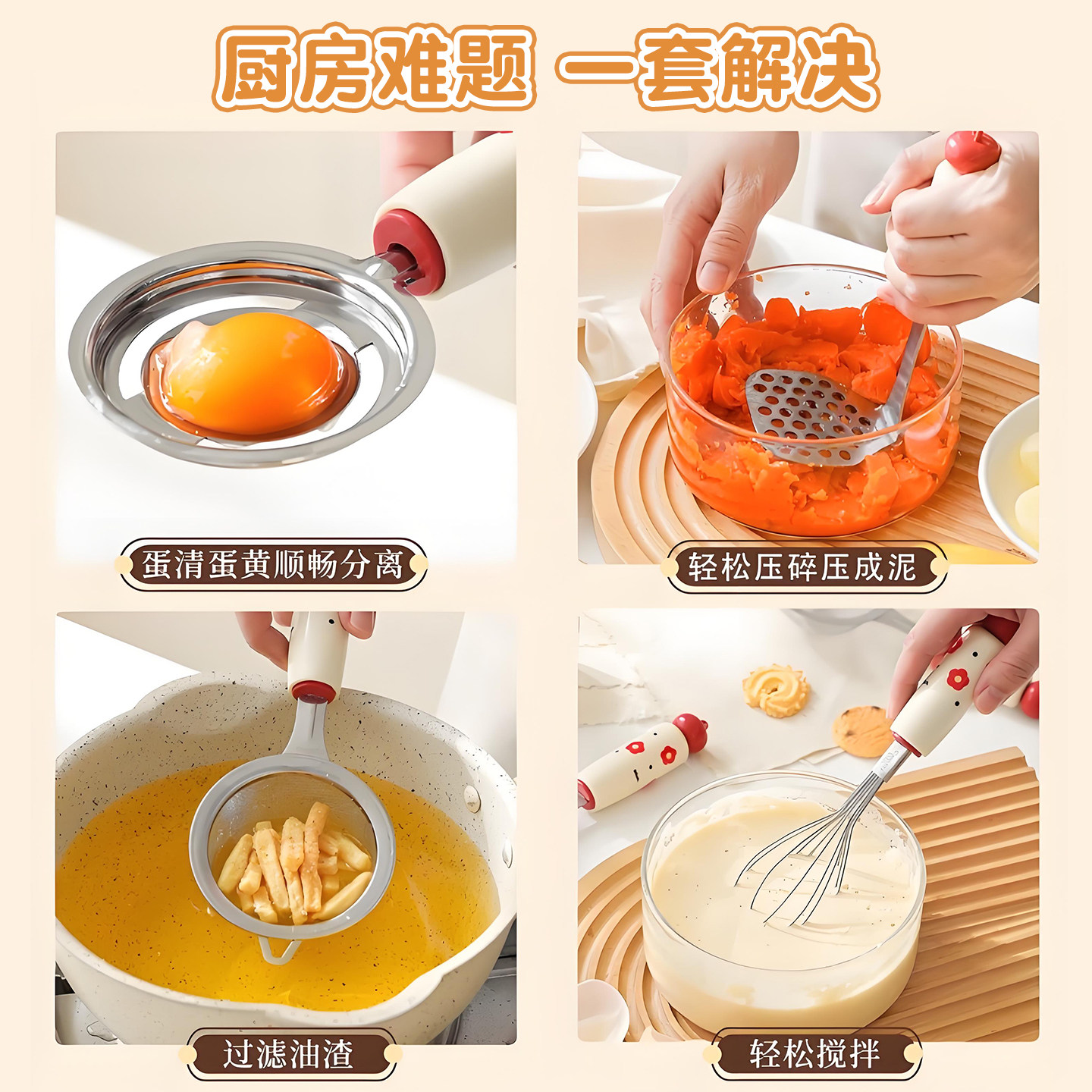 厨房难题 一套解决

蛋清蛋黄顺畅分离

轻松压碎压成泥

过滤油渣

轻松搅拌