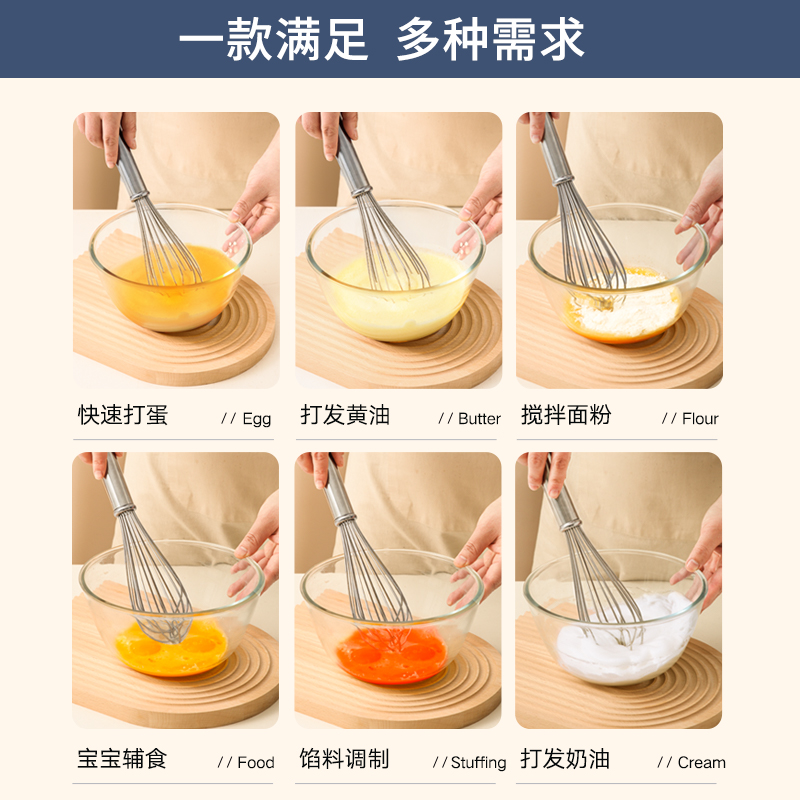 一款满足 多种需求

快速打蛋 // Egg

打发黄油 // Butter

搅拌面粉 // Flour

宝宝辅食 // Food

馅料调制 // Stuffing

打发奶油 // Cream