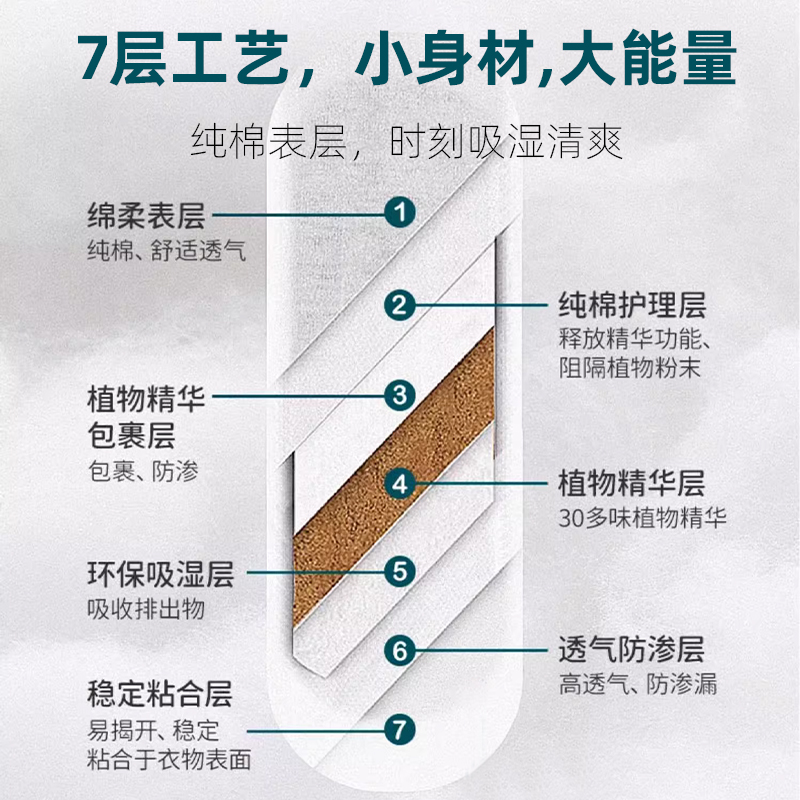 7层工艺，小身材,大能量

纯棉表层，时刻吸湿清爽

绵柔表层
纯棉、舒适透气

1

2

纯棉护理层
释放精华功能、阻隔植物粉末

植物精华包裹层
包裹、防渗

3

4

植物精华层
30多味植物精华

环保吸湿层
吸收排出物

5

6

透气防渗层
高透气、防渗漏

稳定粘合层
易揭开、稳定粘合于衣物表面

7