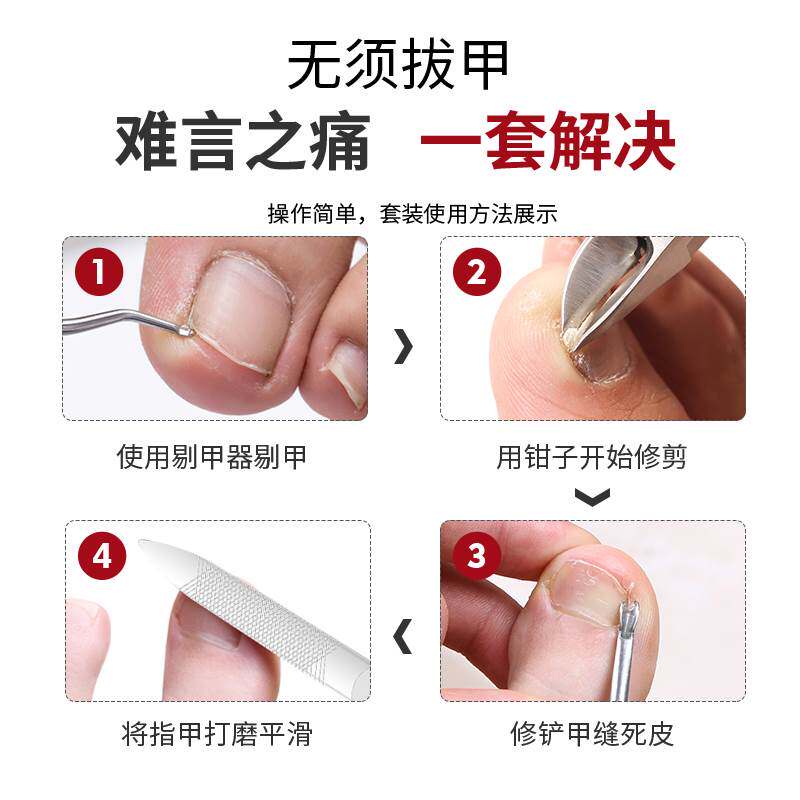 无须拔甲

难言之痛　一套解决

操作简单，套装使用方法展示

1

使用剔甲器剔甲

2

用钳子开始修剪

3

修铲甲缝死皮

4

将指甲打磨平滑