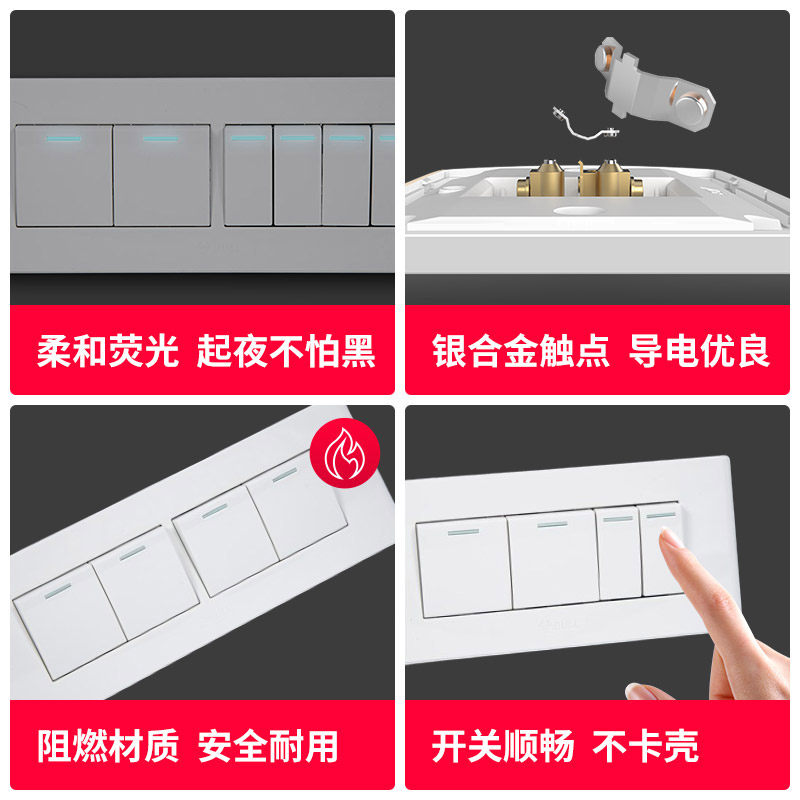 柔和荧光 起夜不怕黑

银合金触点 导电优良

阻燃材质 安全耐用

开关顺畅 不卡壳