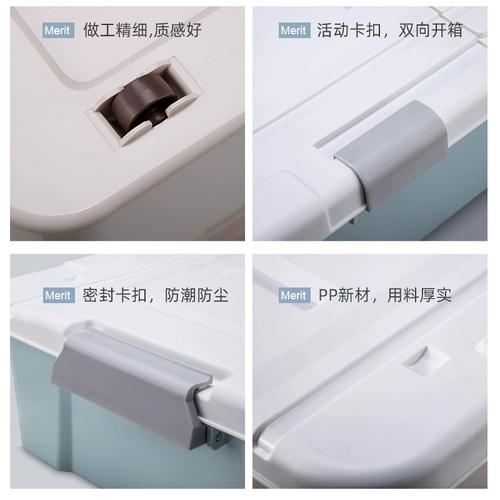 Merit 做工精细,质感好

Merit 活动卡扣，双向开箱

Merit 密封卡扣，防潮防尘

Merit PP新材，用料厚实