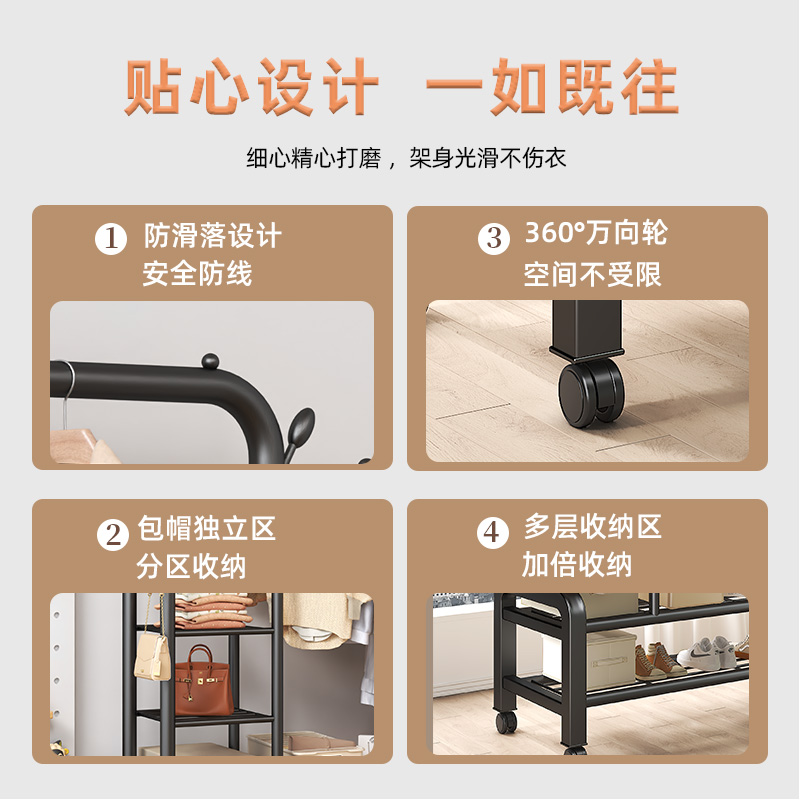 贴心设计 一如既往

细心精心打磨，架身光滑不伤衣

1 防滑落设计
安全防线

3 360°万向轮
空间不受限

2 包帽独立区
分区收纳

4 多层收纳区
加倍收纳