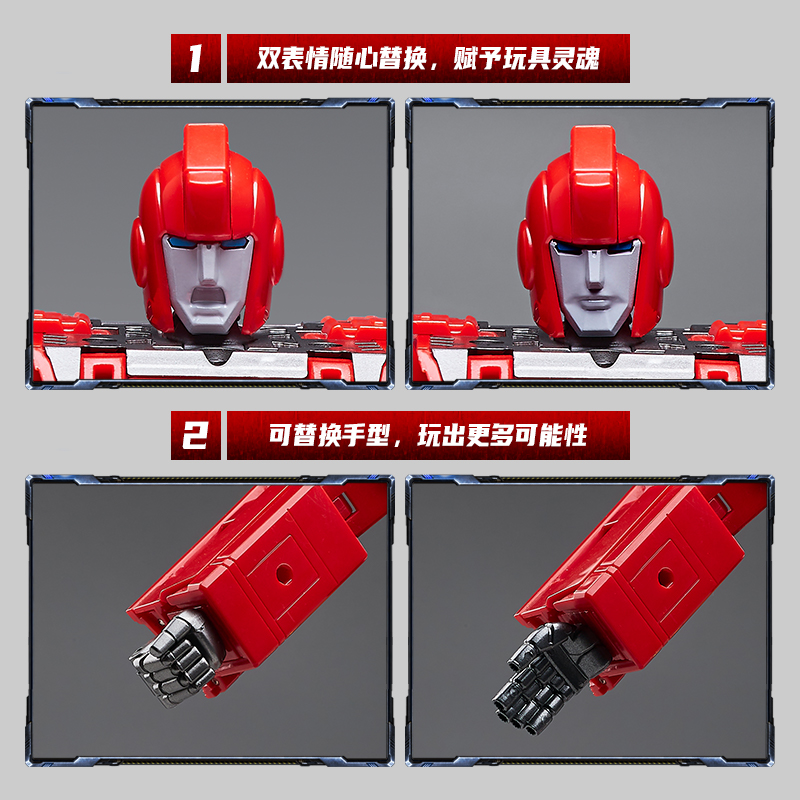 1 双表情随心替换，赋予玩具灵魂

2 可替换手型，玩出更多可能性