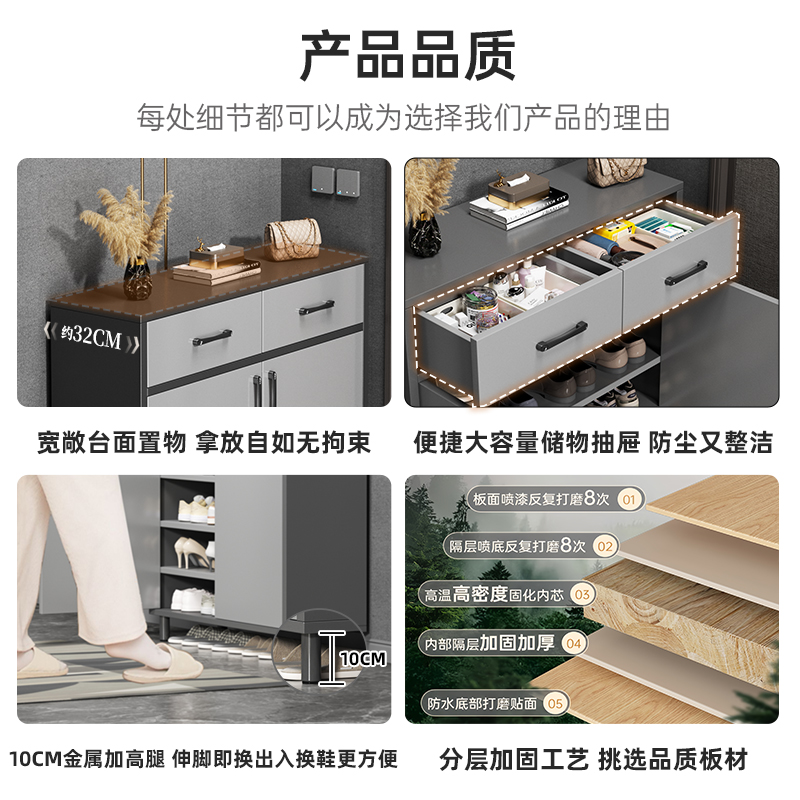 产品品质

每处细节都可以成为选择我们产品的理由

约32CM

宽敞台面置物 拿放自如无拘束

便捷大容量储物抽屉 防尘又整洁

10CM

10CM金属加高腿 伸脚即换出入换鞋更方便

板面喷漆反复打磨8次 01

隔层喷底反复打磨8次 02

高温高密度固化内芯 03

内部隔层加固加厚 04

防水底部打磨贴面 05

分层加固工艺 挑选品质板材