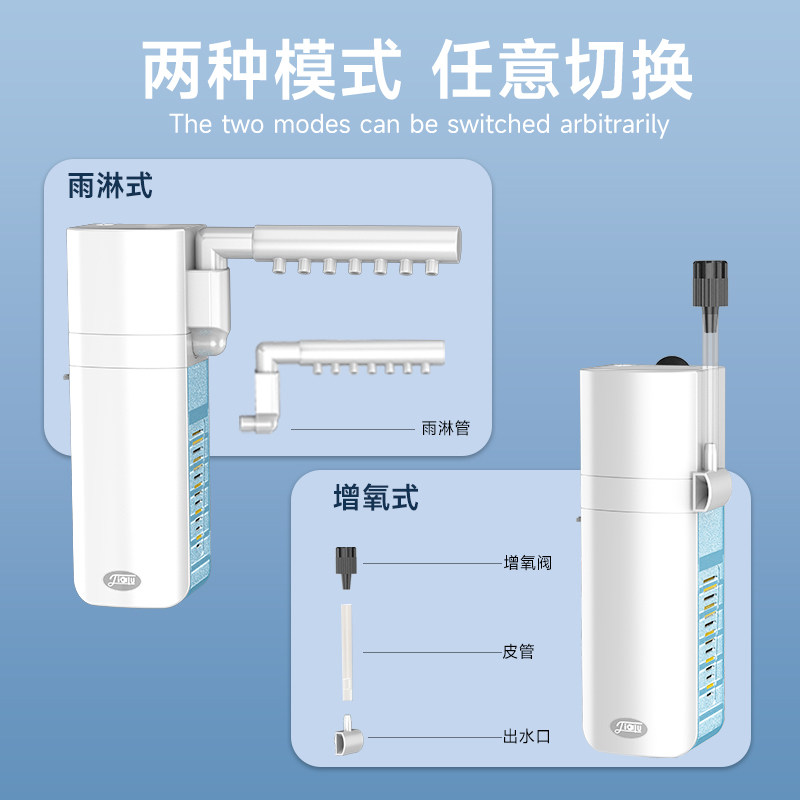 两种模式 任意切换
The two modes can be switched arbitrarily

雨淋式

雨淋管

增氧式

增氧阀

皮管

出水口