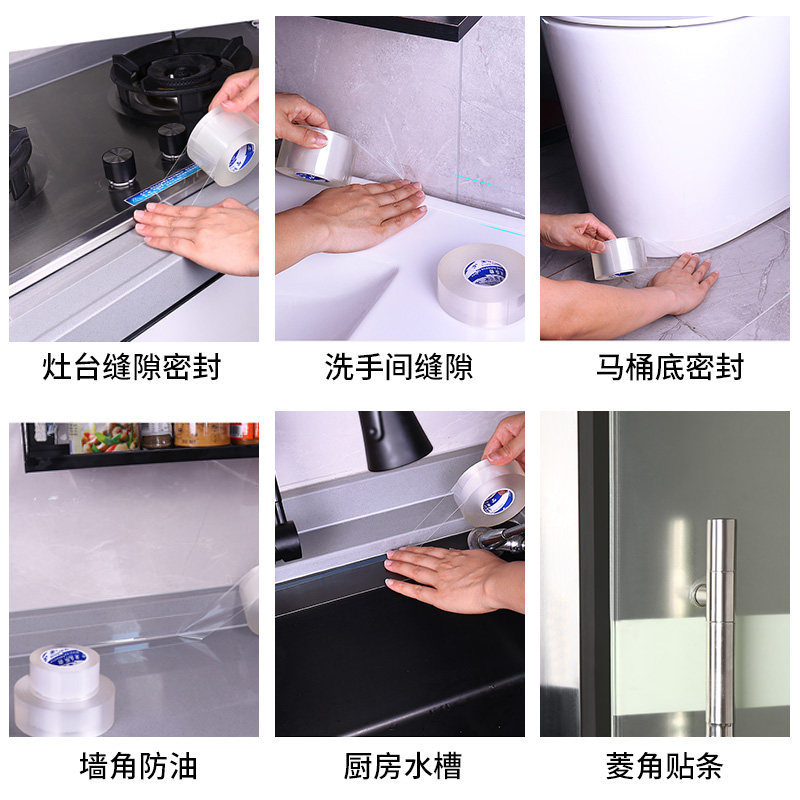 灶台缝隙密封

洗手间缝隙

马桶底密封

墙角防油

厨房水槽

菱角贴条