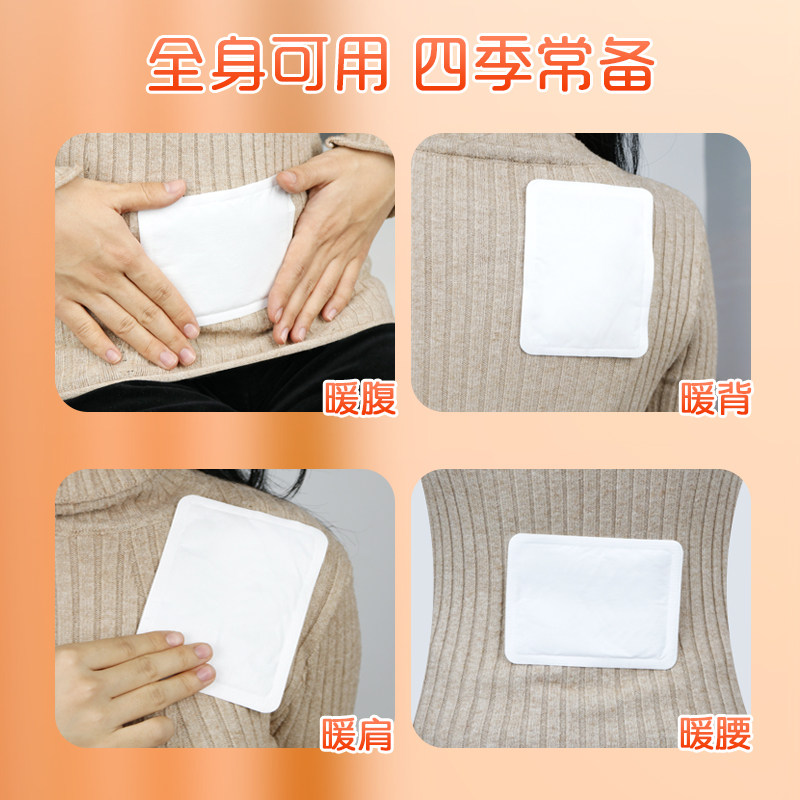 全身可用 四季常备

暖腹

暖背

暖肩

暖腰