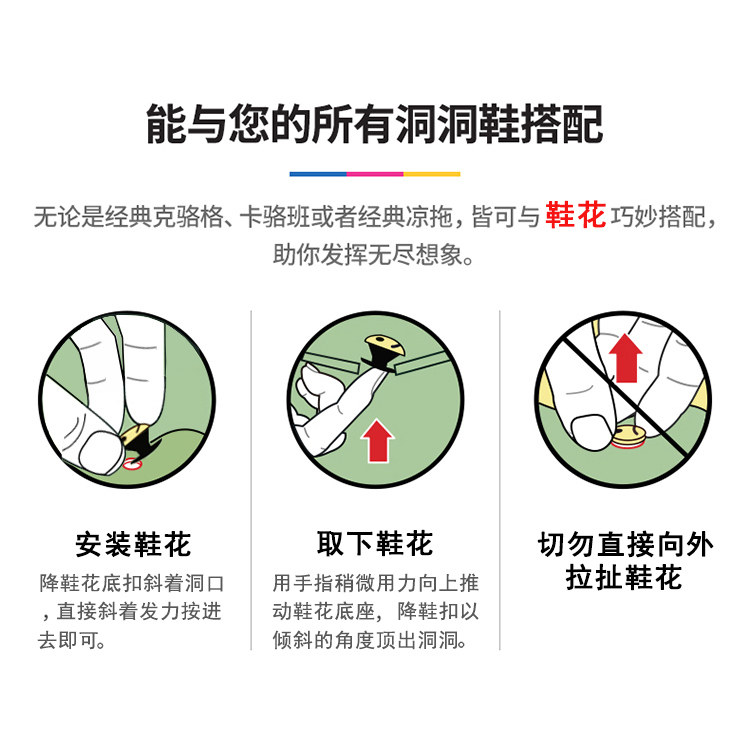 能与您的所有洞洞鞋搭配

无论是经典克骆格、卡骆班或者经典凉拖，皆可与鞋花巧妙搭配，助你发挥无尽想象。

安装鞋花

降鞋花底扣斜着洞口，直接斜着发力按进去即可。

取下鞋花

用手指稍微用力向上推动鞋花底座，降鞋扣以倾斜的角度顶出洞洞。

切勿直接向外拉扯鞋花