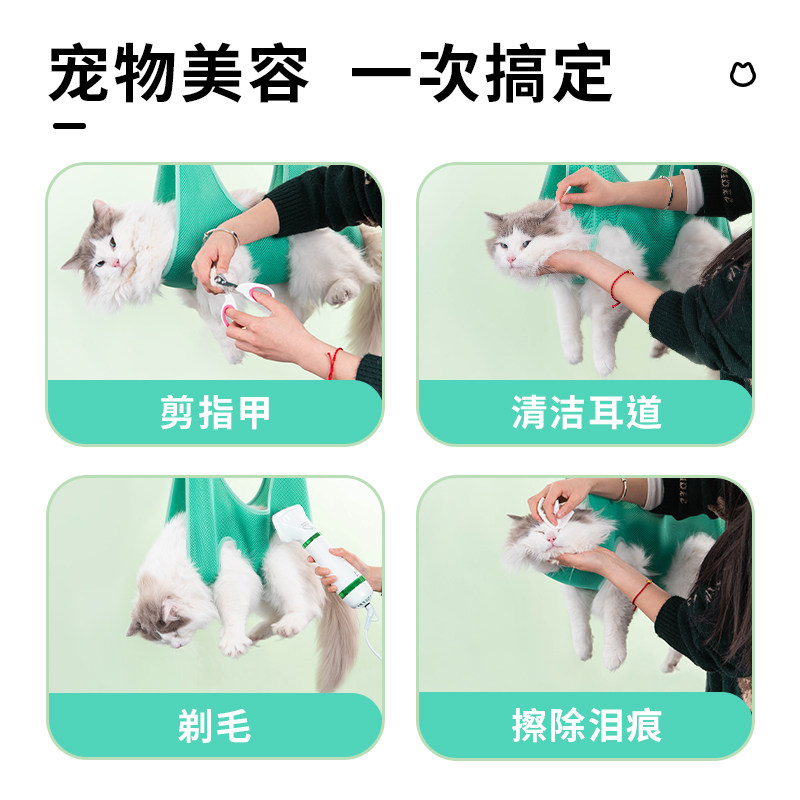 宠物美容 一次搞定

剪指甲

清洁耳道

剃毛

擦除泪痕