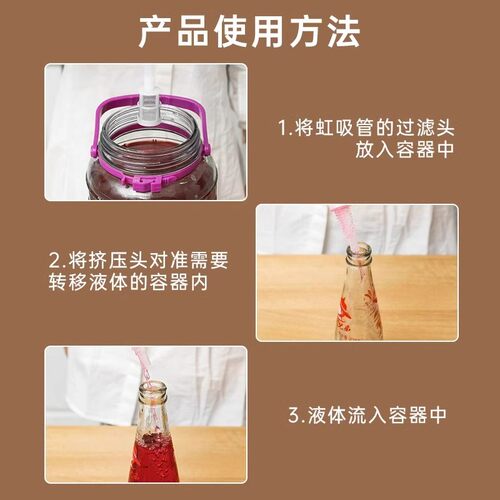 产品使用方法

1.将虹吸管的过滤头放入容器中

2.将挤压头对准需要转移液体的容器内

3.液体流入容器中