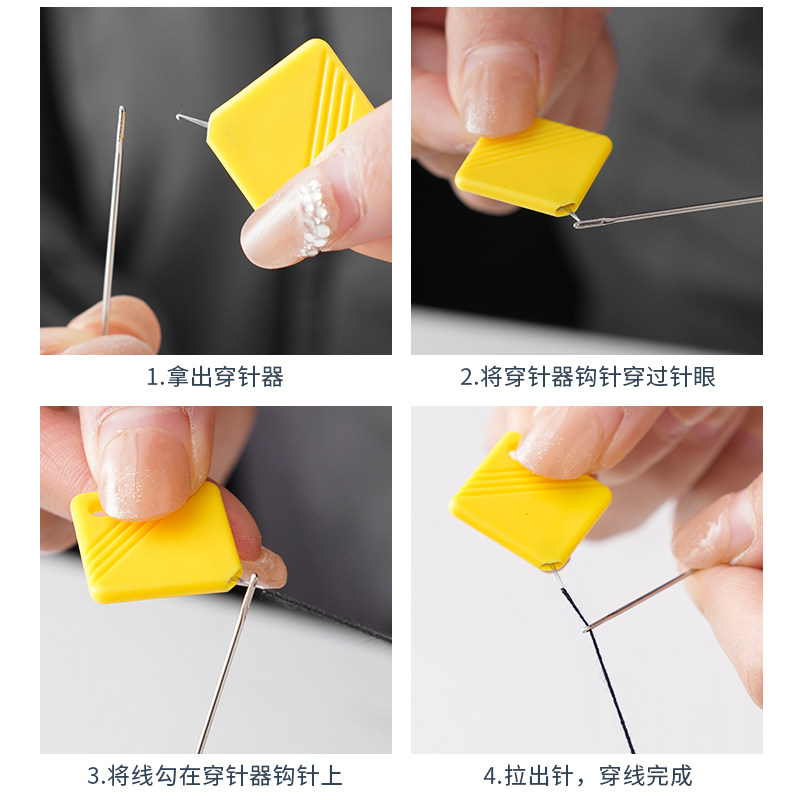 1.拿出穿针器

2.将穿针器钩针穿过针眼

3.将线勾在穿针器钩针上

4.拉出针，穿线完成