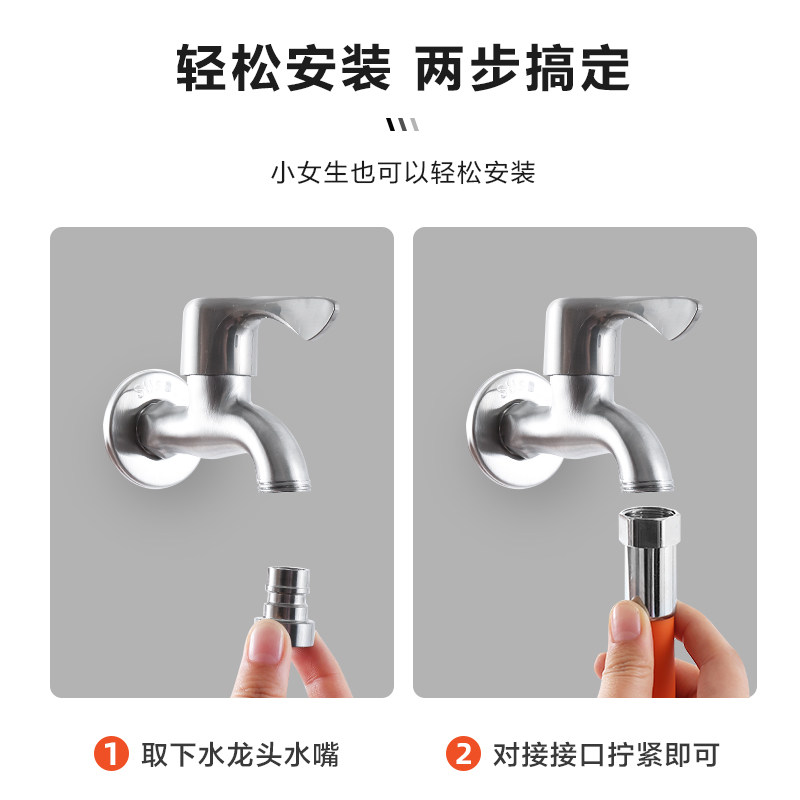 轻松安装 两步搞定

小女生也可以轻松安装

1 取下水龙头水嘴

2 对接接口拧紧即可