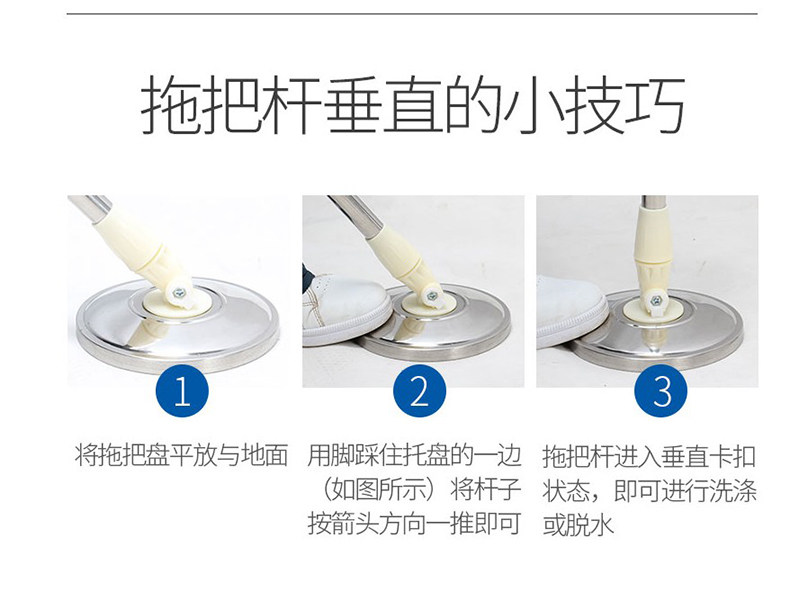 拖把杆垂直的小技巧

1

将拖把盘平放与地面

2

用脚踩住托盘的一边（如图所示）将杆子按箭头方向一推即可

3

拖把杆进入垂直卡扣状态，即可进行洗涤或脱水