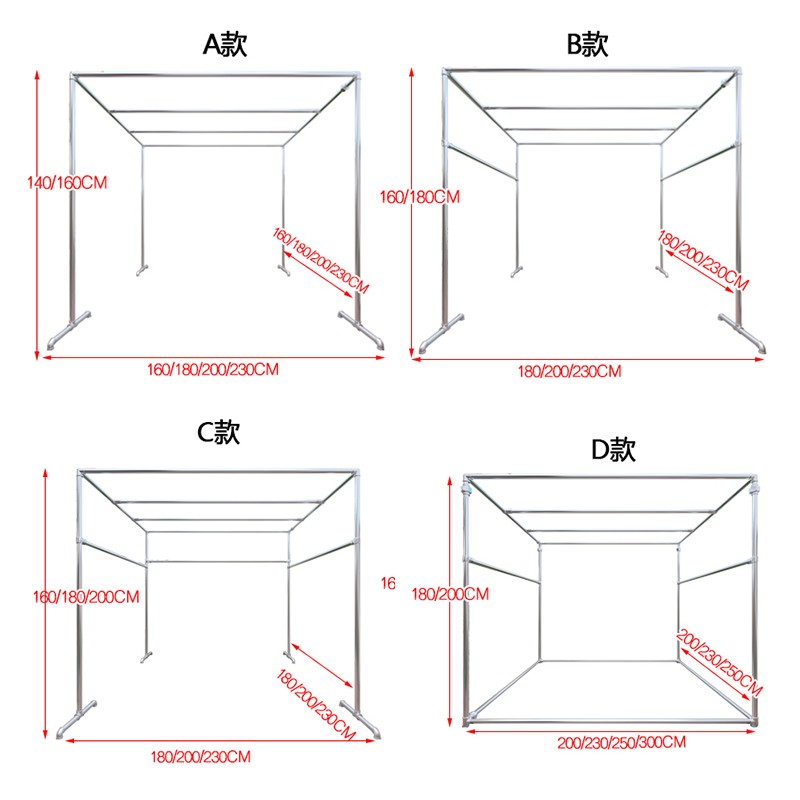 A款

140/160CM

160/180/200/230CM

160/180/200/230CM

B款

160/180CM

180/200/230CM

180/200/230CM

C款

160/180/200CM

180/200/230CM

180/200/230CM

16

D款

180/200CM

200/230/250CM

200/230/250/300CM