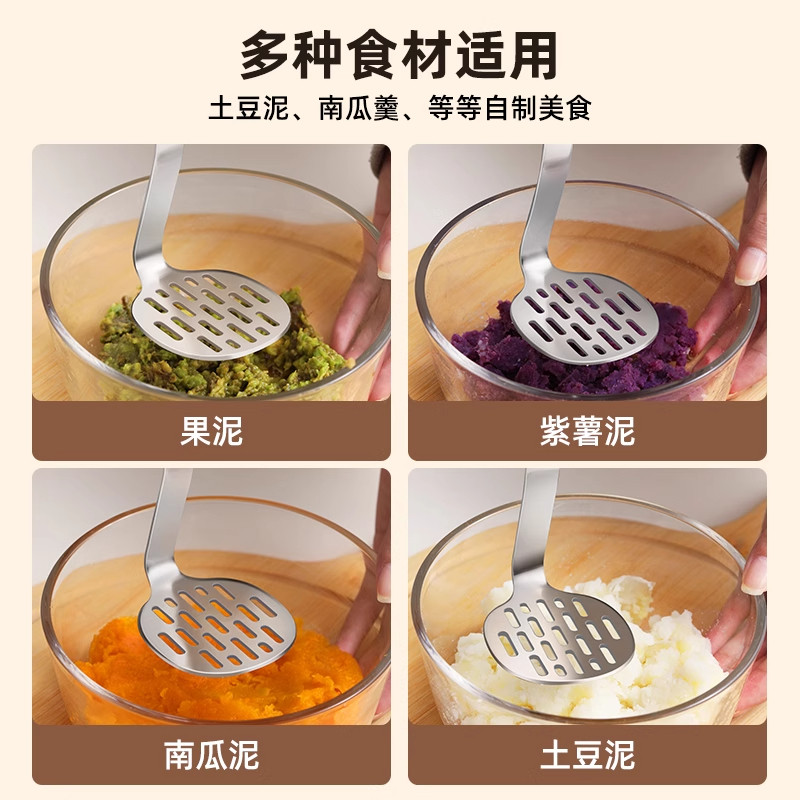 多种食材适用
土豆泥、南瓜羹、等等自制美食

果泥

紫薯泥

南瓜泥

土豆泥