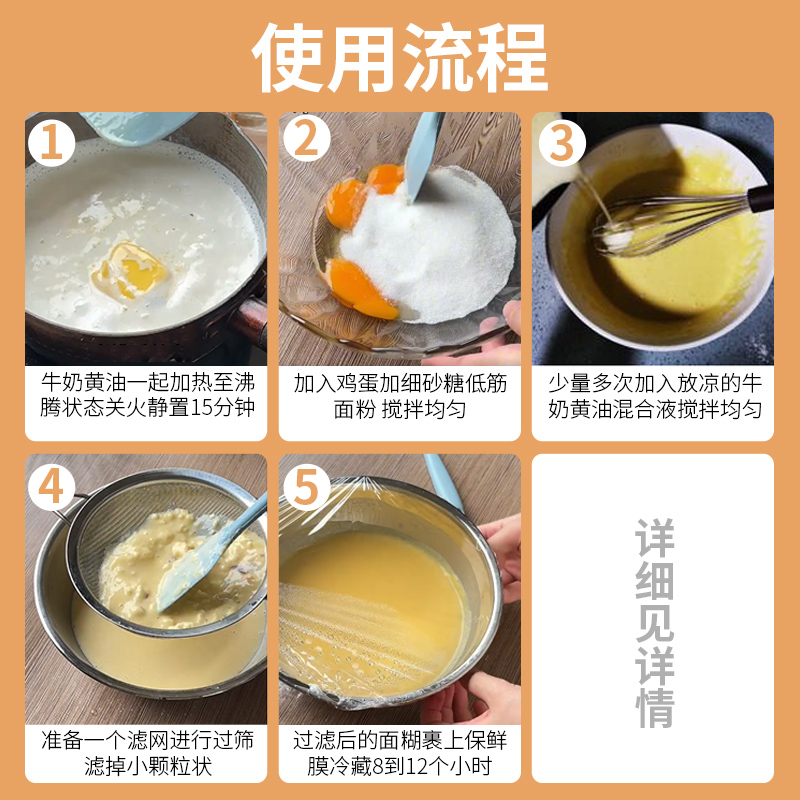 使用流程

1
牛奶黄油一起加热至沸腾状态关火静置15分钟

2
加入鸡蛋加细砂糖低筋面粉 搅拌均匀

3
少量多次加入放凉的牛奶黄油混合液搅拌均匀

4
准备一个滤网进行过筛滤掉小颗粒状

5
过滤后的面糊裹上保鲜膜冷藏8到12个小时

详细见详情