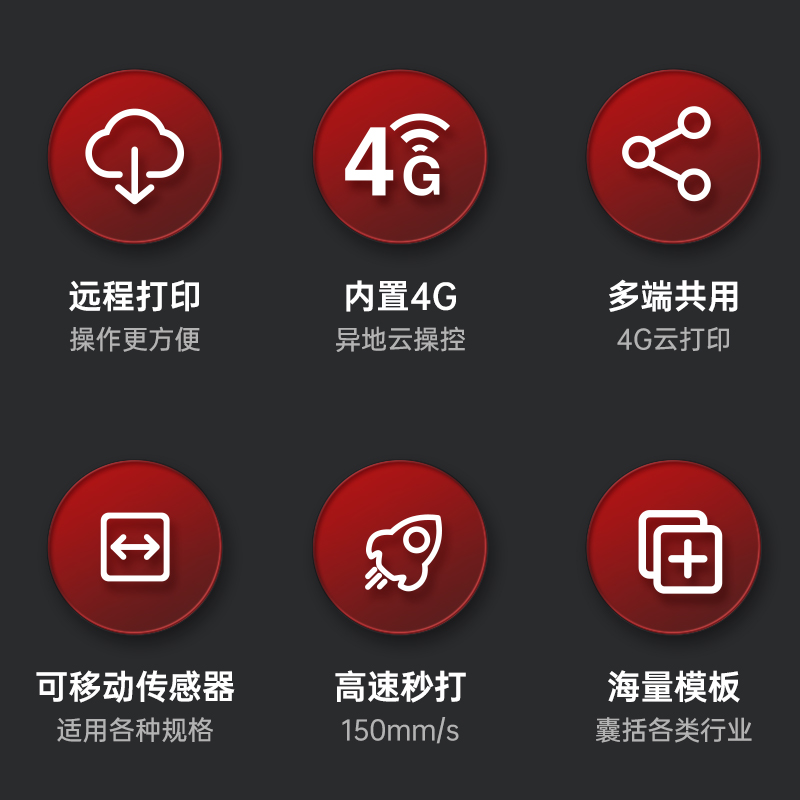 4G

远程打印
操作更方便

内置4G
异地云操控

多端共用
4G云打印

可移动传感器
适用各种规格

高速秒打
150mm/s

海量模板
囊括各类行业