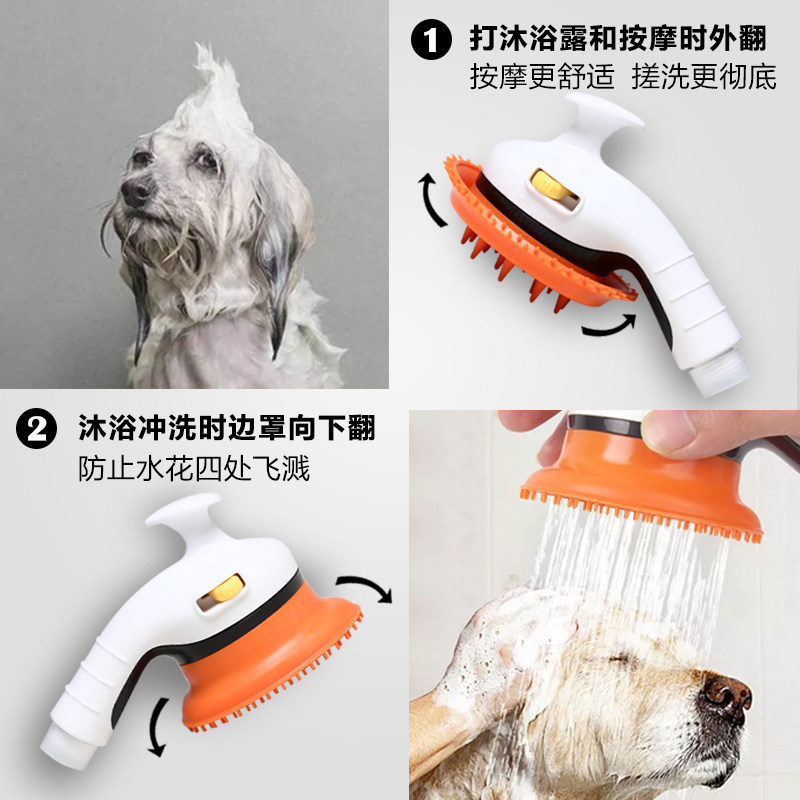 1 打沐浴露和按摩时外翻
按摩更舒适 搓洗更彻底

2 沐浴冲洗时边罩向下翻
防止水花四处飞溅