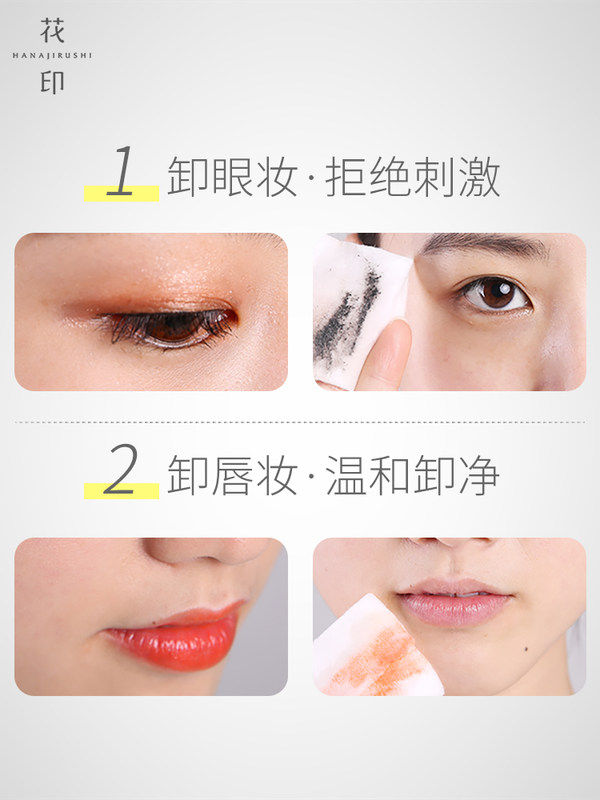 花
HANAJIRUSHI
印

1 卸眼妆·拒绝刺激

2 卸唇妆·温和卸净