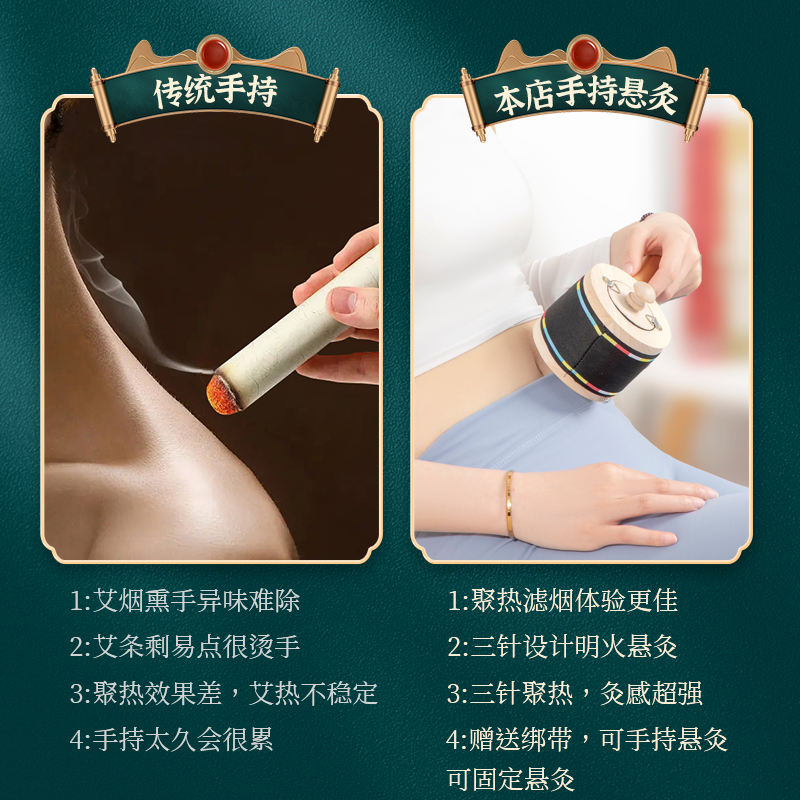 传统手持

1:艾烟熏手异味难除

2:艾条剩易点很烫手

3:聚热效果差，艾热不稳定

4:手持太久会很累

本店手持悬灸

1:聚热滤烟体验更佳

2:三针设计明火悬灸

3:三针聚热，灸感超强

4:赠送绑带，可手持悬灸可固定悬灸