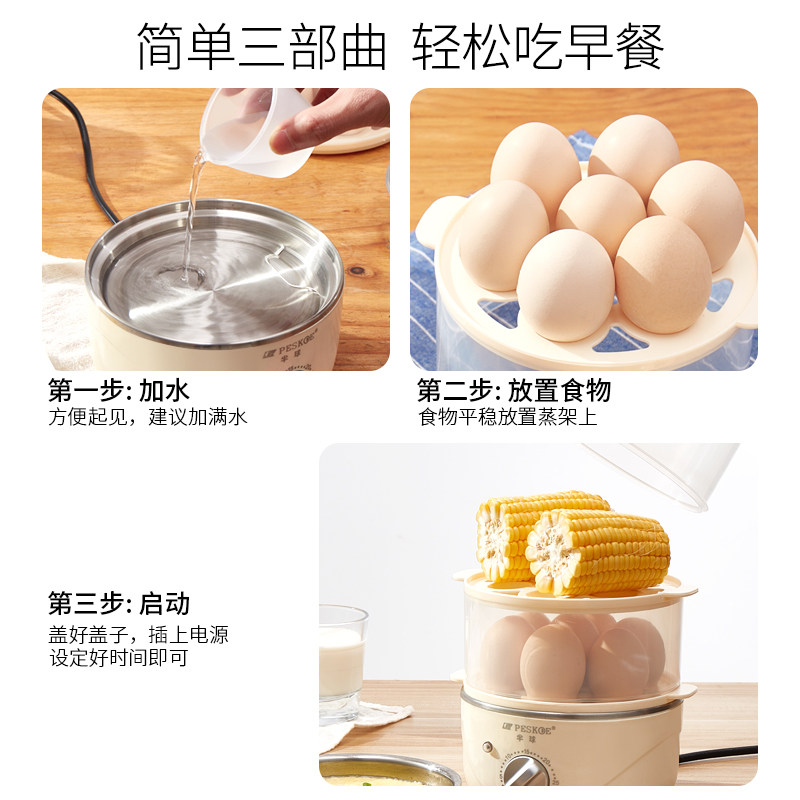 简单三部曲 轻松吃早餐

PESKOE
半球

第一步: 加水
方便起见，建议加满水

第二步: 放置食物
食物平稳放置蒸架上

第三步: 启动
盖好盖子，插上电源
设定好时间即可

PESKOE
半球