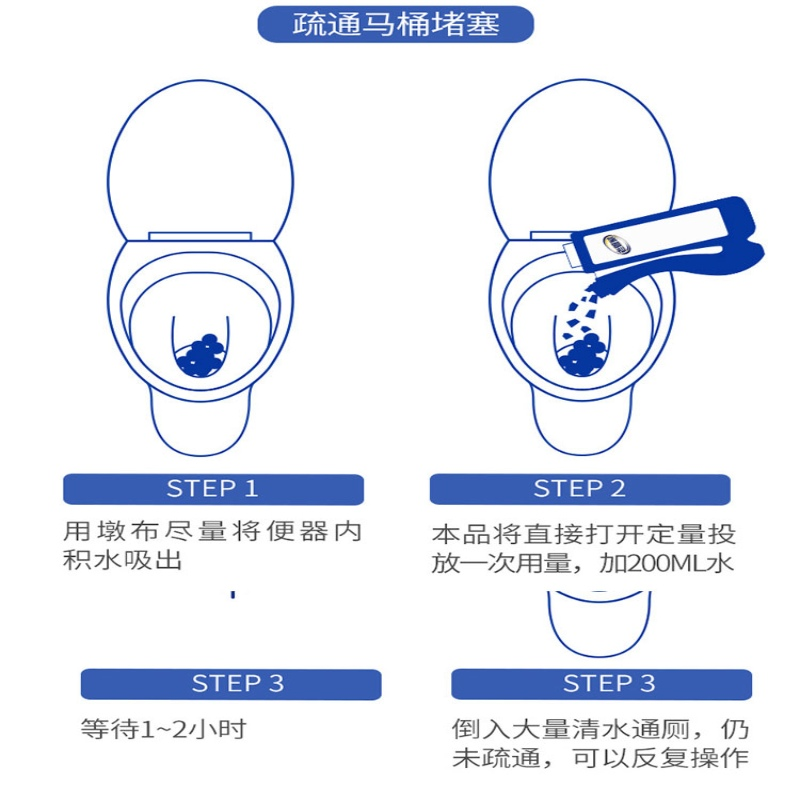 疏通马桶堵塞

STEP 1

用墩布尽量将便器内积水吸出

STEP 2

本品将直接打开定量投放一次用量，加200ML水

STEP 3

等待1~2小时

STEP 3

倒入大量清水通厕，仍未疏通，可以反复操作