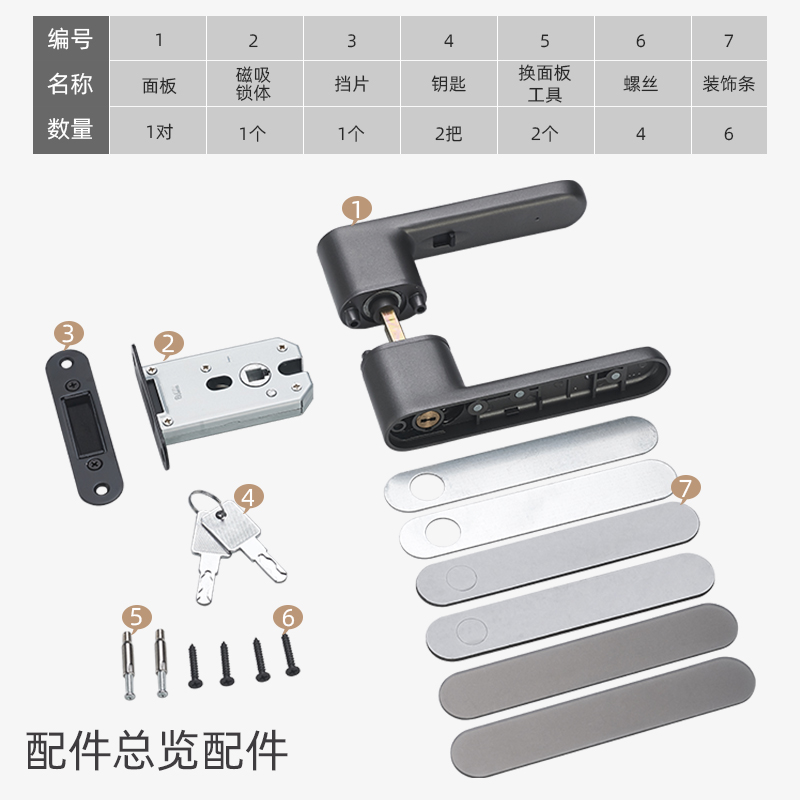 | 编号 | 1 | 2 | 3 | 4 | 5 | 6 | 7 |
|---|---|---|---|---|---|---|---|
| 名称 | 面板 | 磁吸锁体 | 挡片 | 钥匙 | 换面板工具 | 螺丝 | 装饰条 |
| 数量 | 1对 | 1个 | 1个 | 2把 | 2个 | 4 | 6 |

1

3

2

4

7

5

6

配件总览配件