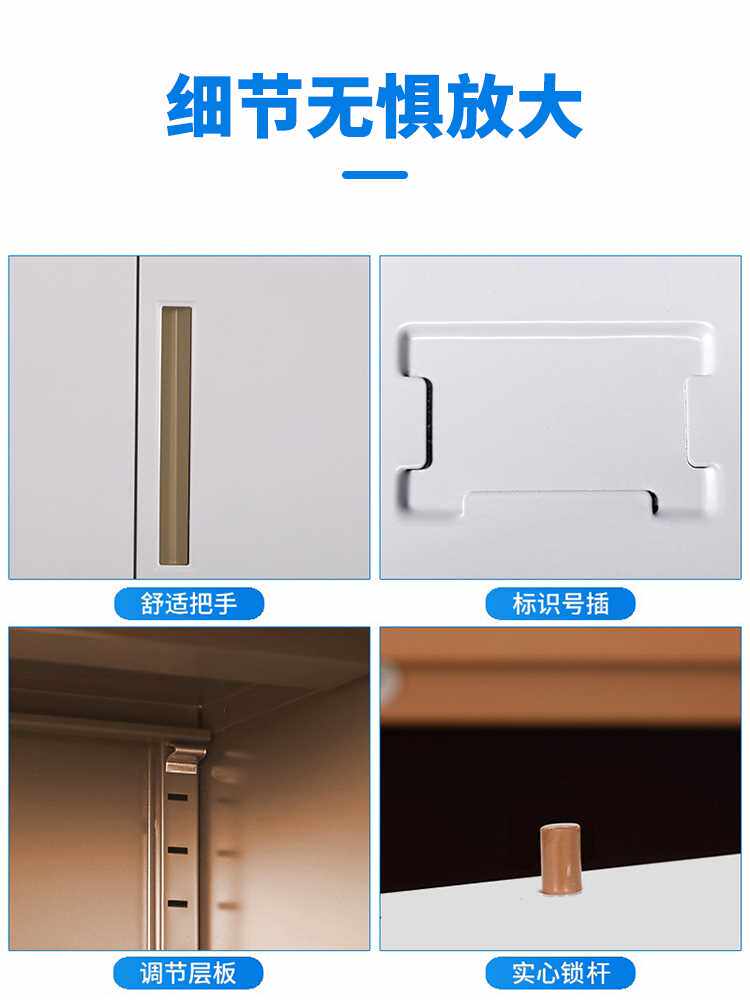 细节无惧放大

舒适把手

标识号插

调节层板

实心锁杆