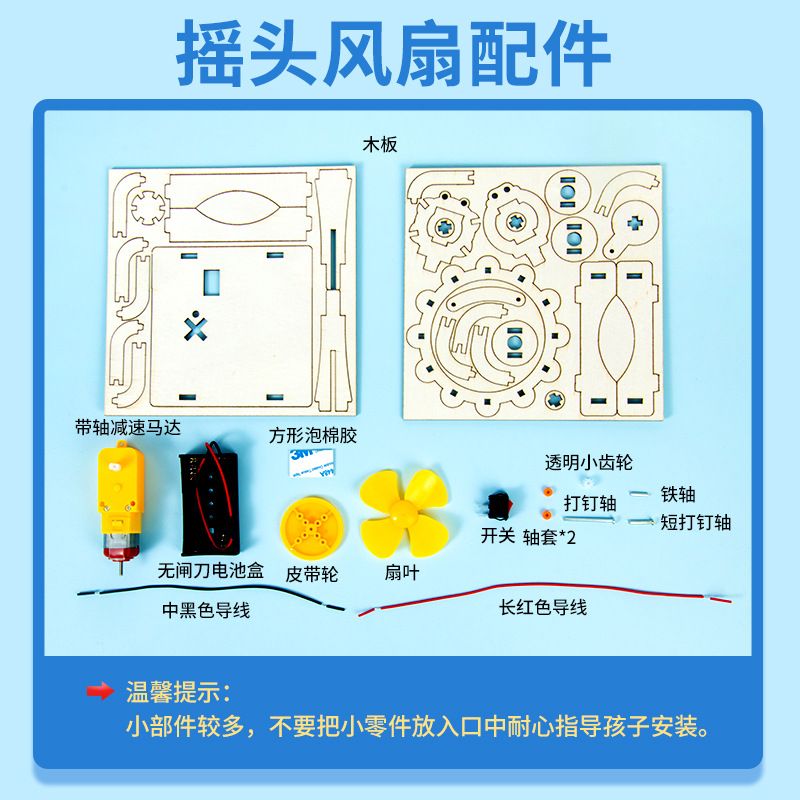 摇头风扇配件

木板

带轴减速马达

方形泡棉胶

3M

透明小齿轮

打钉轴

铁轴

短打钉轴

开关

轴套*2

无闸刀电池盒

皮带轮

扇叶

中黑色导线

长红色导线

温馨提示：
小部件较多，不要把小零件放入口中耐心指导孩子安装。