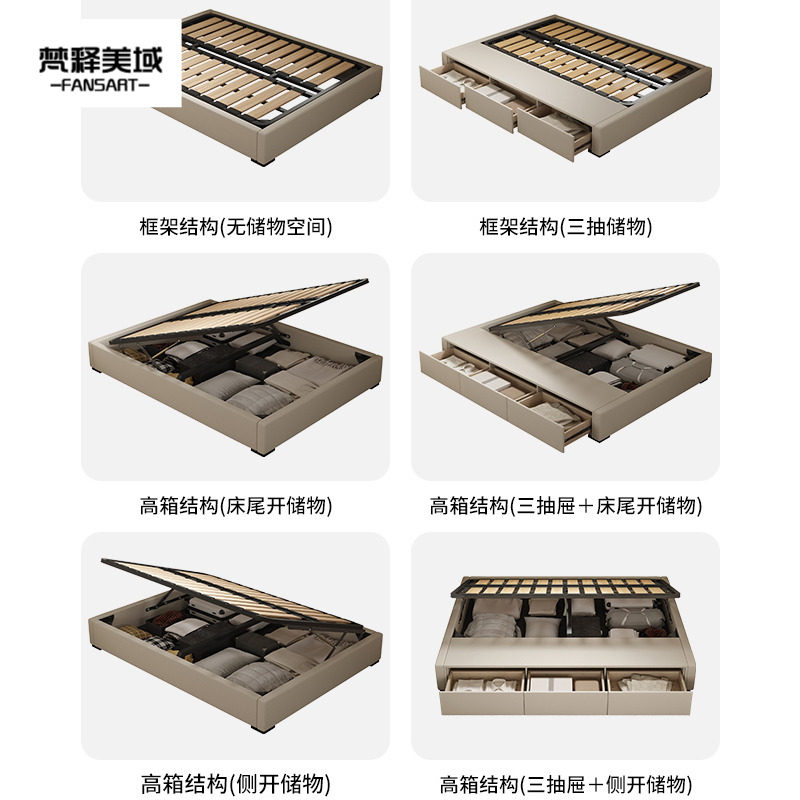 梵释美域
—FANSART—

框架结构(无储物空间)

框架结构(三抽储物)

高箱结构(床尾开储物)

高箱结构(三抽屉＋床尾开储物)

高箱结构(侧开储物)

高箱结构(三抽屉＋侧开储物)