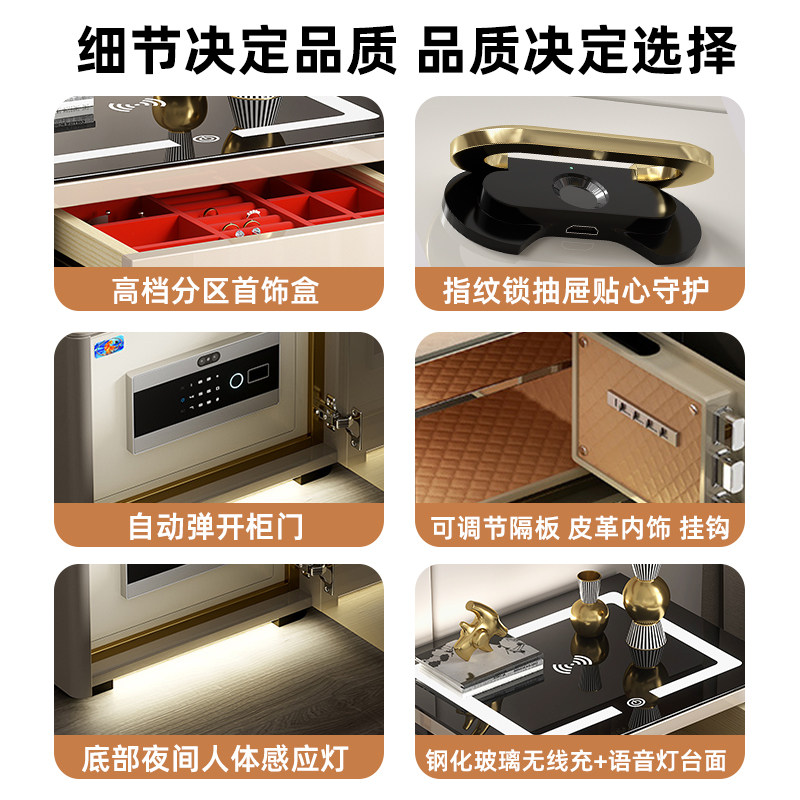 细节决定品质 品质决定选择

高档分区首饰盒

指纹锁抽屉贴心守护

自动弹开柜门

可调节隔板 皮革内饰 挂钩

底部夜间人体感应灯

钢化玻璃无线充+语音灯台面