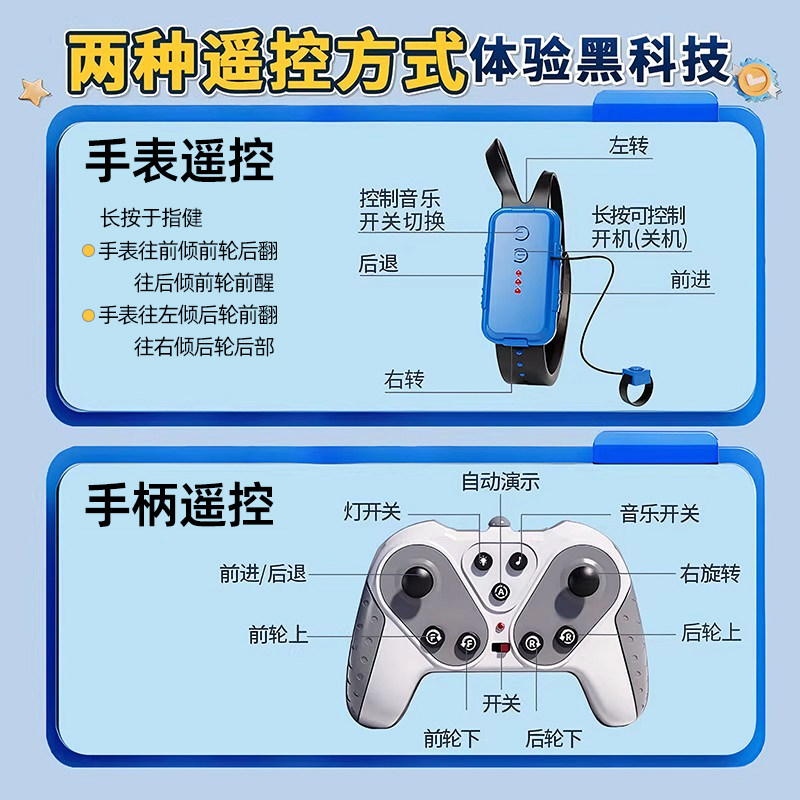 两种遥控方式体验黑科技

手表遥控

长按于指健

手表往前倾前轮后翻

往后倾前轮前醒

手表往左倾后轮前翻

往右倾后轮后部

左转

控制音乐开关切换

长按可控制开机(关机)

后退

前进

右转

手柄遥控

自动演示

灯开关

音乐开关

前进/后退

右旋转

前轮上

后轮上

开关

前轮下

后轮下